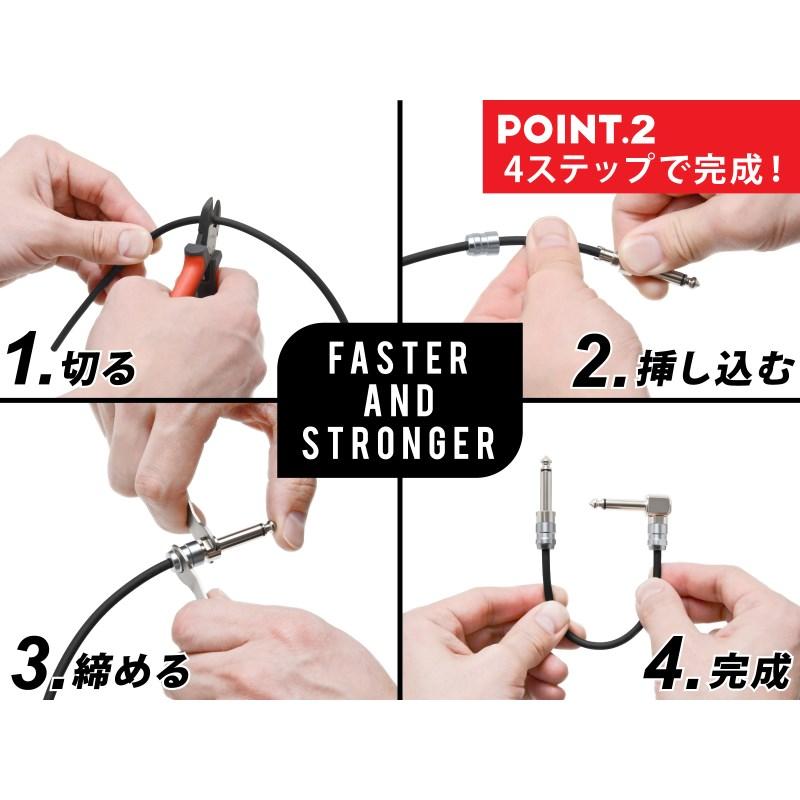 POINT.2
4ステップで完成！

1. 切る

2. 挿し込む

FASTER
AND
STRONGER

3. 締める

4. 完成