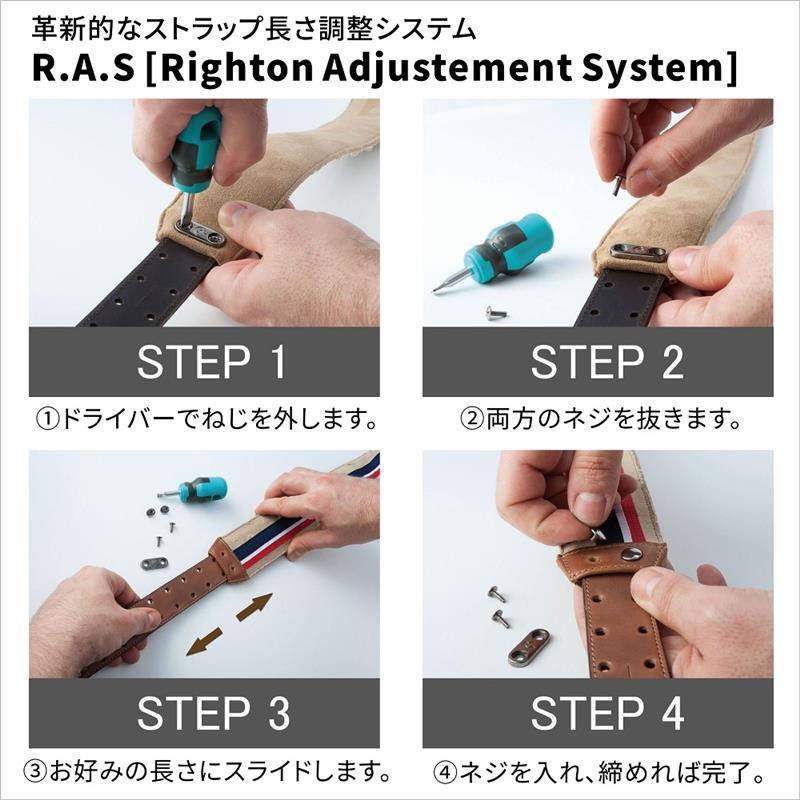 革新的なストラップ長さ調整システム

R.A.S [Righton Adjustement System]

STEP 1

①ドライバーでねじを外します。

STEP 2

②両方のネジを抜きます。

STEP 3

③お好みの長さにスライドします。

STEP 4

④ネジを入れ、締めれば完了。