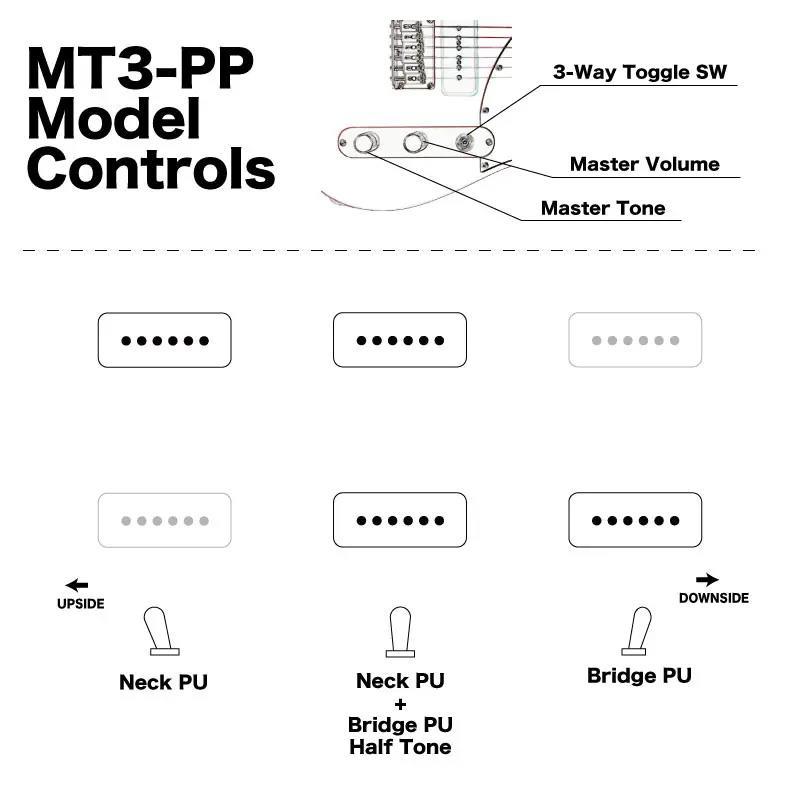 MT3-PP Model Controls

3-Way Toggle SW

Master Volume

Master Tone

UPSIDE

DOWNSIDE

Neck PU

Neck PU + Bridge PU Half Tone

Bridge PU