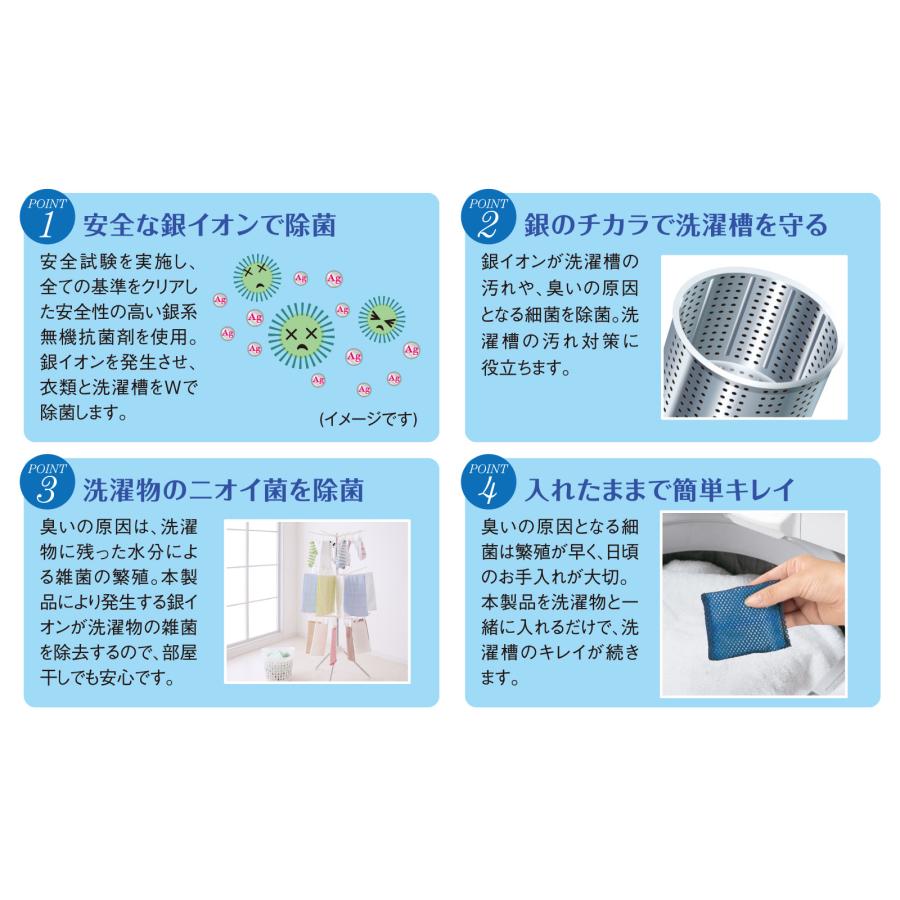 POINT 1 安全な銀イオンで除菌

安全試験を実施し、全ての基準をクリアした安全性の高い銀系無機抗菌剤を使用。銀イオンを発生させ、衣類と洗濯槽をWで除菌します。

Ag Ag Ag Ag Ag Ag Ag Ag Ag Ag Ag

(イメージです)

POINT 2 銀のチカラで洗濯槽を守る

銀イオンが洗濯槽の汚れや、臭いの原因となる細菌を除菌。洗濯槽の汚れ対策に役立ちます。

POINT 3 洗濯物のニオイ菌を除菌

臭いの原因は、洗濯物に残った水分による雑菌の繁殖。本製品により発生する銀イオンが洗濯物の雑菌を除去するので、部屋干しでも安心です。

POINT 4 入れたままで簡単キレイ

臭いの原因となる細菌は繁殖が早く、日頃のお手入れが大切。本製品を洗濯物と一緒に入れるだけで、洗濯槽のキレイが続きます。