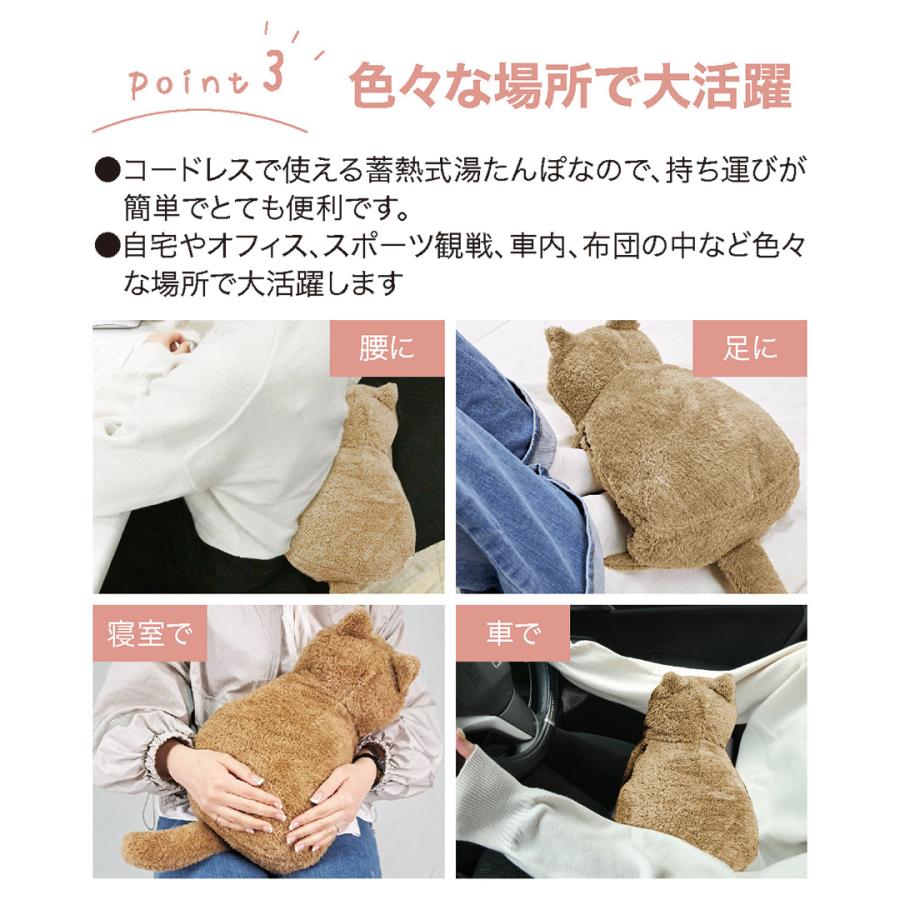 Point 3 色々な場所で大活躍

●コードレスで使える蓄熱式湯たんぽなので、持ち運びが簡単でとても便利です。
●自宅やオフィス、スポーツ観戦、車内、布団の中など色々な場所で大活躍します

腰に

足に

寝室で

車で