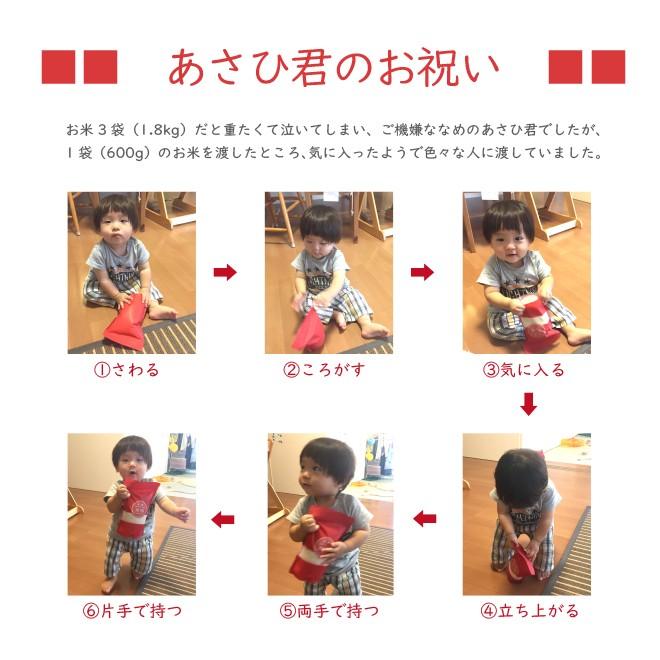 あさひ君のお祝い

お米３袋（1.8kg）だと重たくて泣いてしまい、ご機嫌ななめのあさひ君でしたが、１袋（600g）のお米を渡したところ､気に入ったようで色々な人に渡していました。

①さわる

②ころがす

③気に入る

④立ち上がる

⑤両手で持つ

⑥片手で持つ