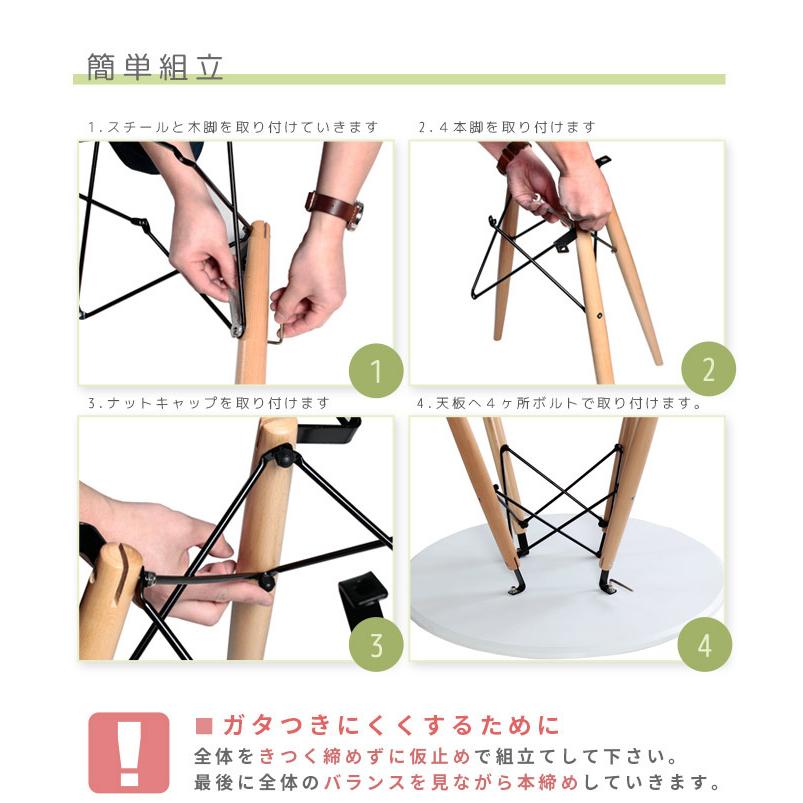 簡単組立

1.スチールと木脚を取り付けていきます

1

2.4本脚を取り付けます

2

3.ナットキャップを取り付けます

3

4.天板へ4ヶ所ボルトで取り付けます。

4

!

■ガタつきにくくするために

全体をきつく締めずに仮止めで組立てして下さい。
最後に全体のバランスを見ながら本締めしていきます。