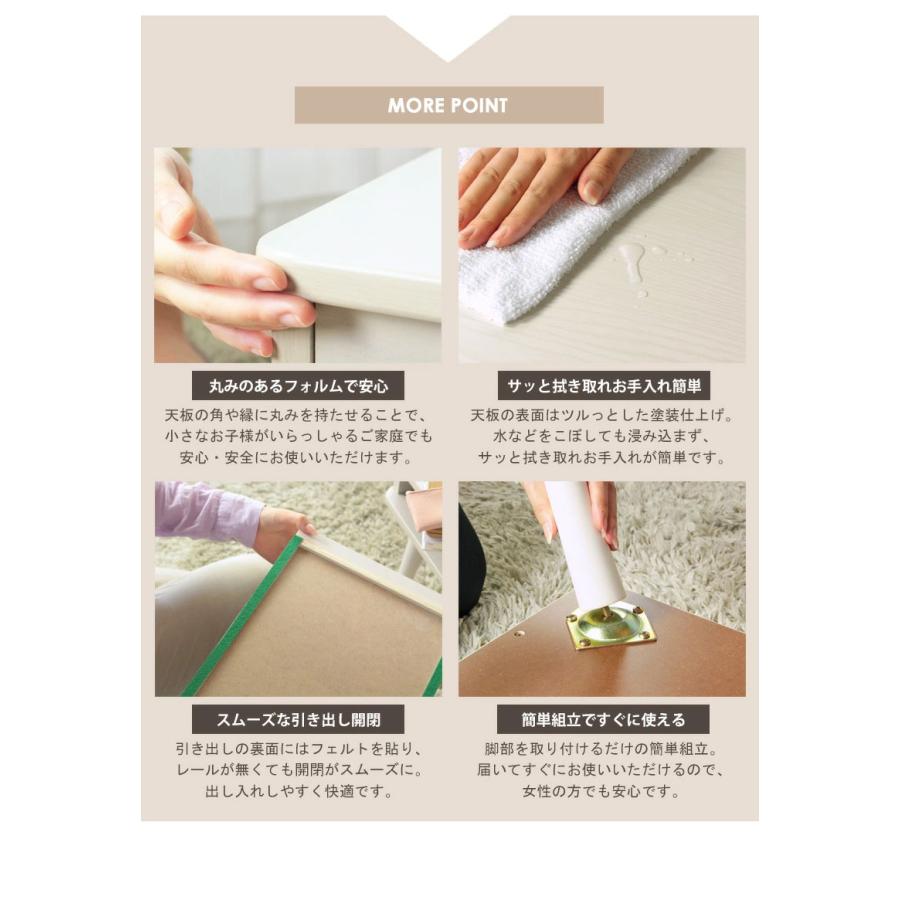 MORE POINT

丸みのあるフォルムで安心
天板の角や縁に丸みを持たせることで、小さなお子様がいらっしゃるご家庭でも安心・安全にお使いいただけます。

サッと拭き取れお手入れ簡単
天板の表面はツルっとした塗装仕上げ。水などをこぼしても浸み込まず、サッと拭き取れお手入れが簡単です。

スムーズな引き出し開閉
引き出しの裏面にはフェルトを貼り、レールが無くても開閉がスムーズに。出し入れしやすく快適です。

簡単組立ですぐに使える
脚部を取り付けるだけの簡単組立。届いてすぐにお使いいただけるので、女性の方でも安心です。