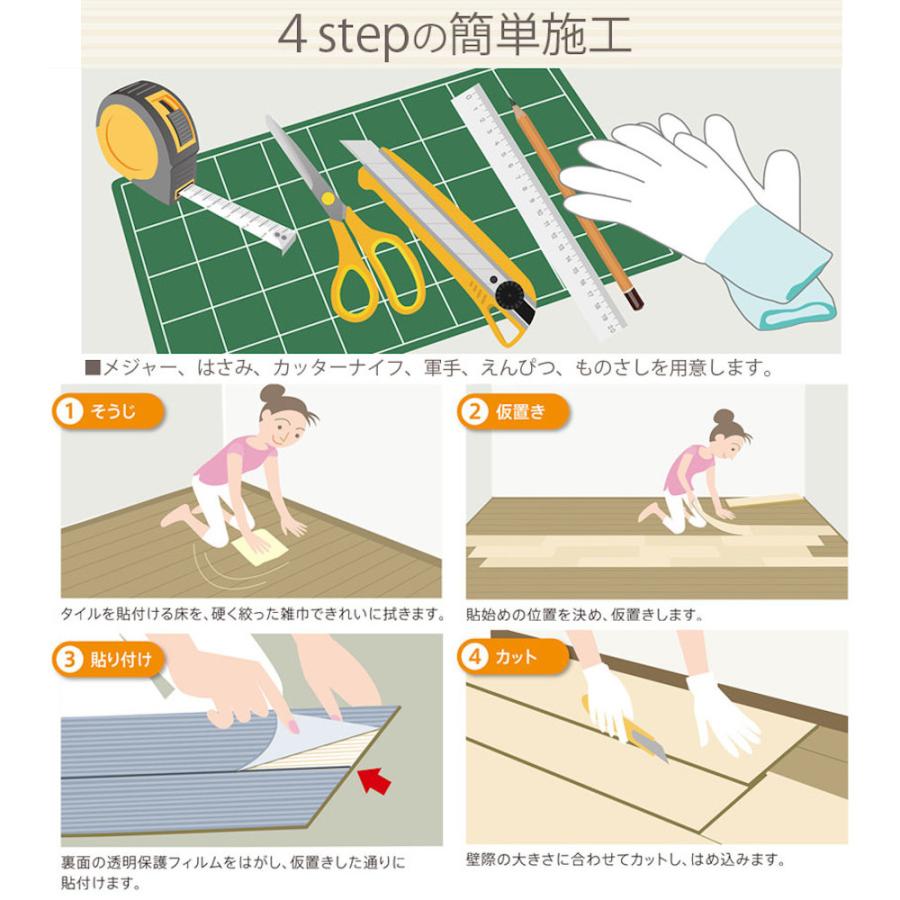 4 stepの簡単施工

■メジャー、はさみ、カッターナイフ、軍手、えんぴつ、ものさしを用意します。

1 そうじ

タイルを貼付ける床を、硬く絞った雑巾できれいに拭きます。

2 仮置き

貼始めの位置を決め、仮置きします。

3 貼り付け

裏面の透明保護フィルムをはがし、仮置きした通りに貼付けます。

4 カット

壁際の大きさに合わせてカットし、はめ込みます。