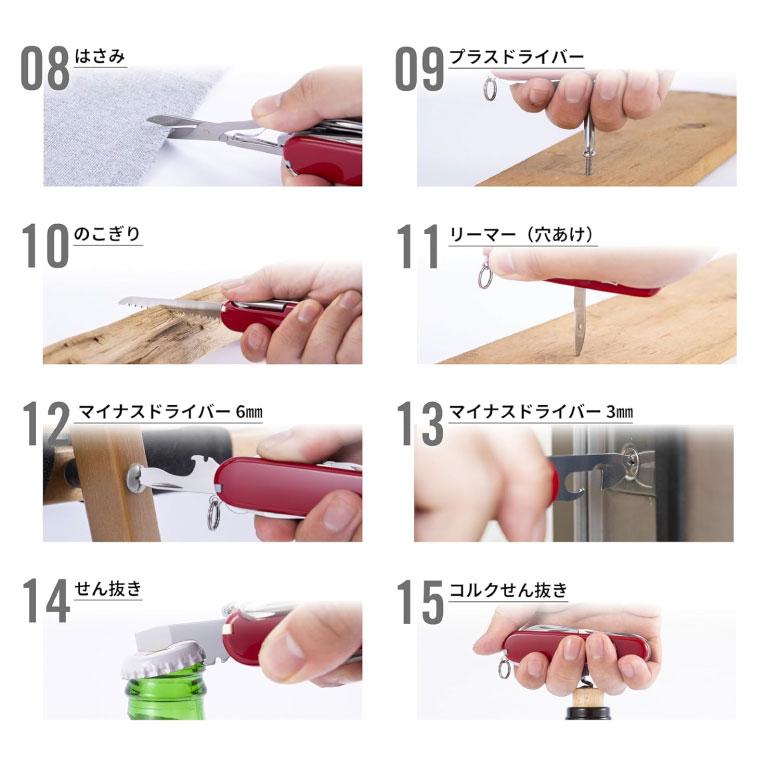 08 はさみ

09 プラスドライバー

10 のこぎり

11 リーマー（穴あけ）

12 マイナスドライバー 6㎜

13 マイナスドライバー 3㎜

14 せん抜き

15 コルクせん抜き