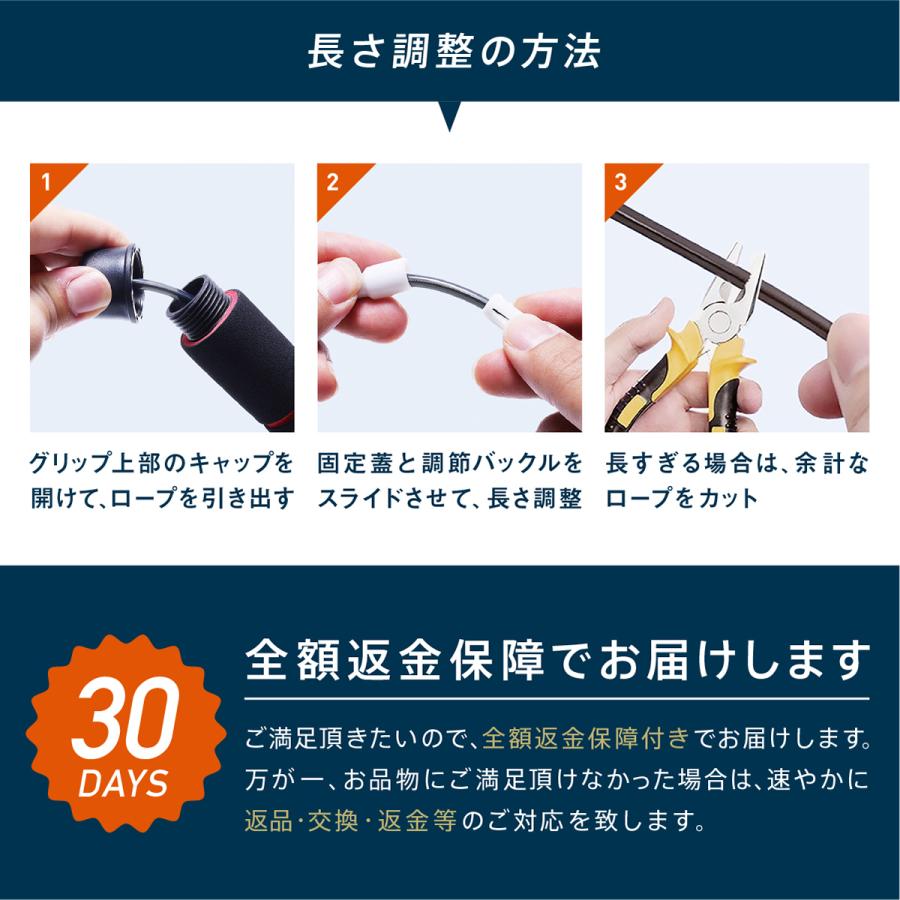 長さ調整の方法

1

グリップ上部のキャップを開けて、ロープを引き出す

2

固定蓋と調節バックルをスライドさせて、長さ調整

3

長すぎる場合は、余計なロープをカット

30 DAYS

全額返金保障でお届けします

ご満足頂きたいので、全額返金保障付きでお届けします。万が一、お品物にご満足頂けなかった場合は、速やかに返品・交換・返金等のご対応を致します。