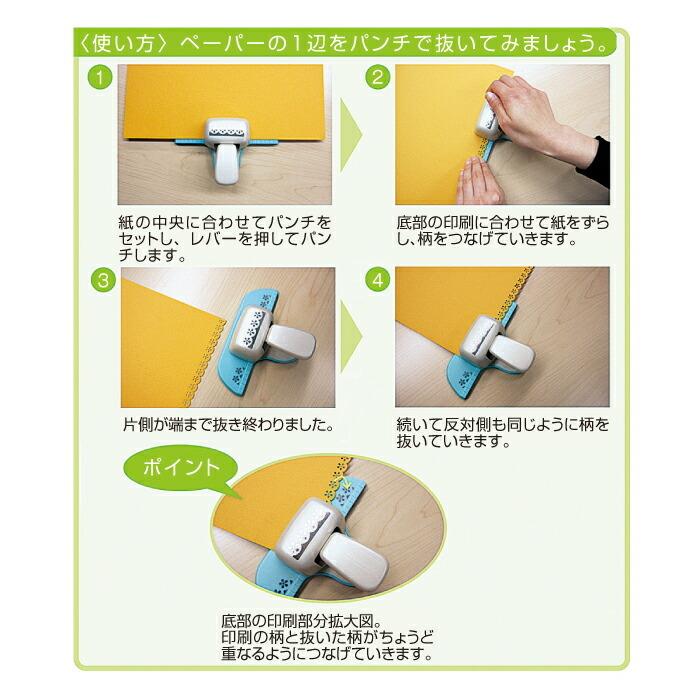 〈使い方〉ペーパーの１辺をパンチで抜いてみましょう。

1

紙の中央に合わせてパンチをセットし、レバーを押してパンチします。

2

底部の印刷に合わせて紙をずらし、柄をつなげていきます。

3

片側が端まで抜き終わりました。

4

続いて反対側も同じように柄を抜いていきます。

ポイント

底部の印刷部分拡大図。
印刷の柄と抜いた柄がちょうど重なるようにつなげていきます。