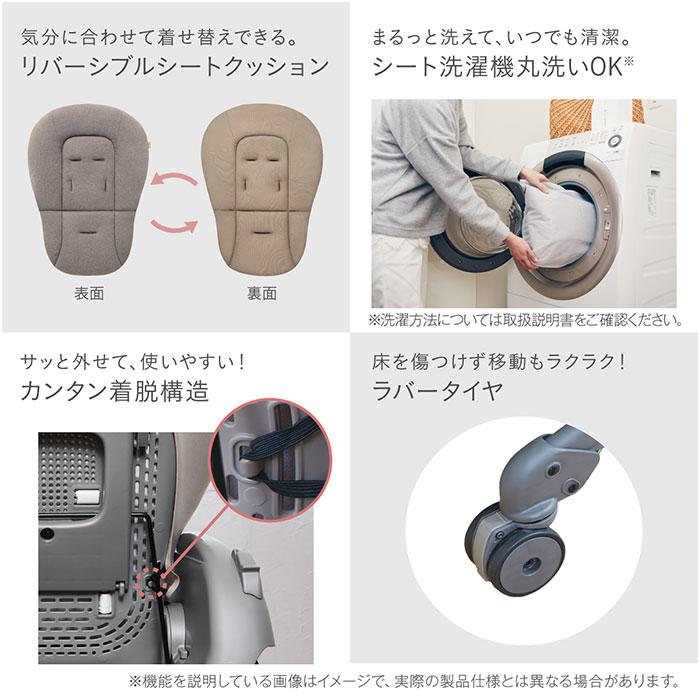 気分に合わせて着せ替えできる。
リバーシブルシートクッション

表面

裏面

まるっと洗えて、いつでも清潔。
シート洗濯機丸洗いOK※

※洗濯方法については取扱説明書をご確認ください。

サッと外せて、使いやすい！
カンタン着脱構造

床を傷つけず移動もラクラク！
ラバータイヤ

※機能を説明している画像はイメージで、実際の製品仕様とは異なる場合があります。