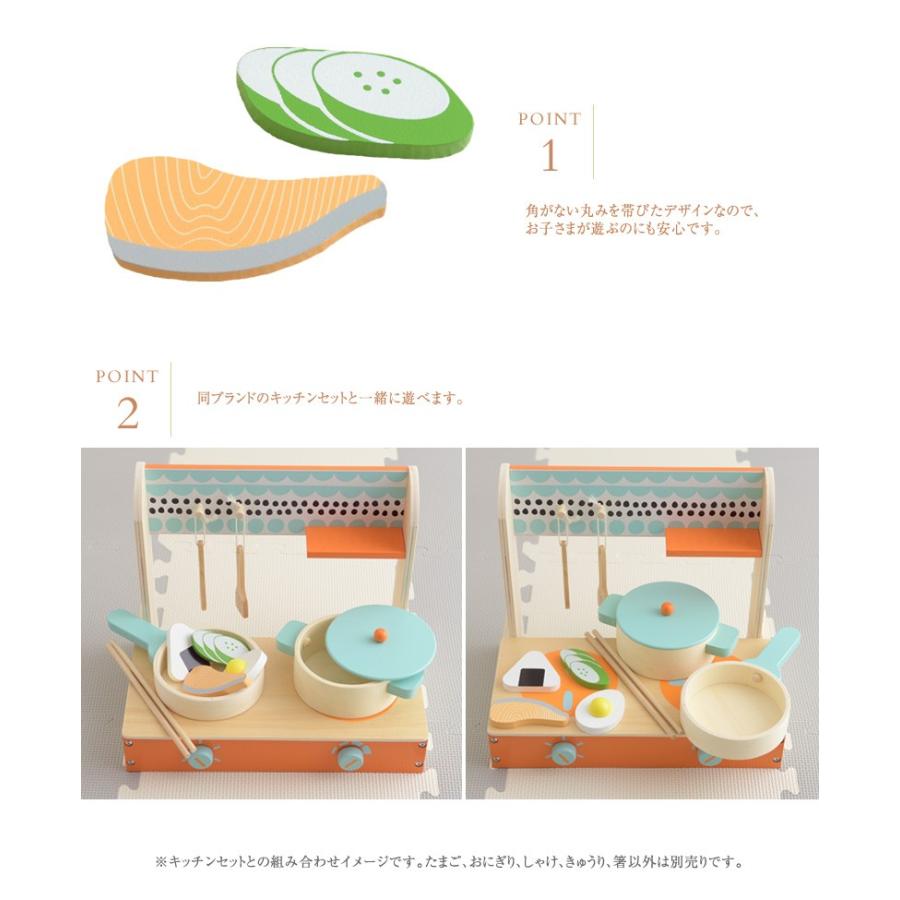 POINT
1

角がない丸みを帯びたデザインなので、お子さまが遊ぶのにも安心です。

POINT
2

同ブランドのキッチンセットと一緒に遊べます。

※キッチンセットとの組み合わせイメージです。たまご、おにぎり、しゃけ、きゅうり、箸以外は別売りです。