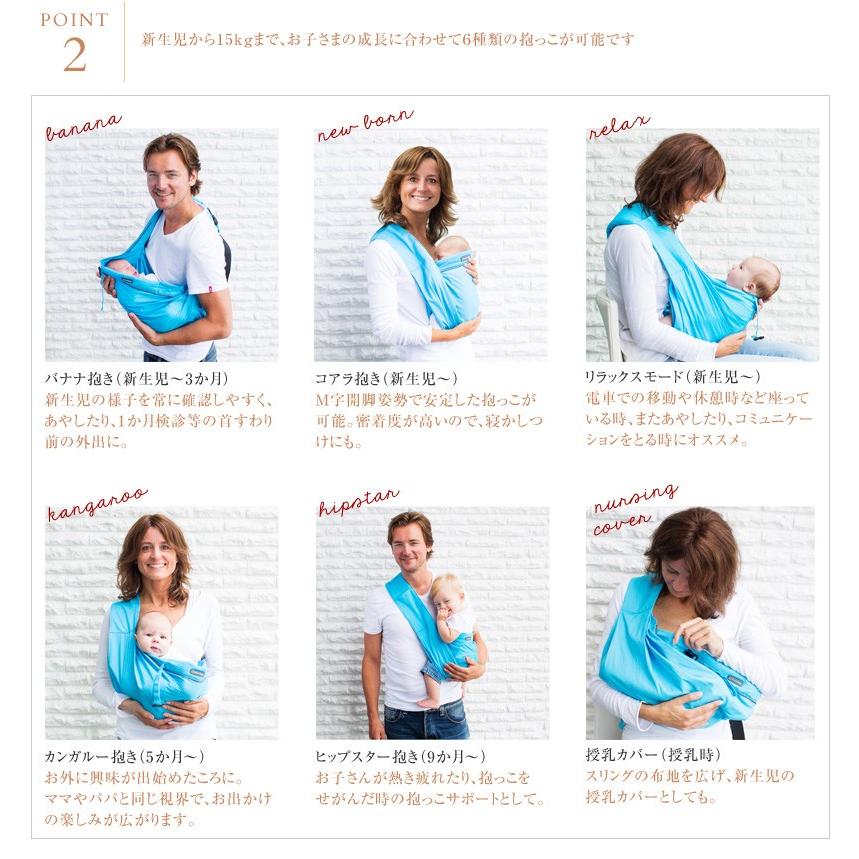 POINT
2

新生児から15kgまで、お子さまの成長に合わせて6種類の抱っこが可能です

banana

バナナ抱き（新生児～3か月）
新生児の様子を常に確認しやすく、あやしたり、1か月検診等の首すわり前の外出に。

new born

コアラ抱き（新生児～）
M字開脚姿勢で安定した抱っこが可能。密着度が高いので、寝かしつけにも。

relax

リラックスモード（新生児～）
電車での移動や休憩時など座っている時、またあやしたり、コミュニケーションをとる時にオススメ。

kangaroo

カンガルー抱き（5か月～）
お外に興味が出始めたころに。ママやパパと同じ視界で、お出かけの楽しみが広がります。

hipstar

ヒップスター抱き（9か月～）
お子さんが歩き疲れたり、抱っこをせがんだ時の抱っこサポートとして。

nursing cover

授乳カバー（授乳時）
スリングの布地を広げ、新生児の授乳カバーとしても。