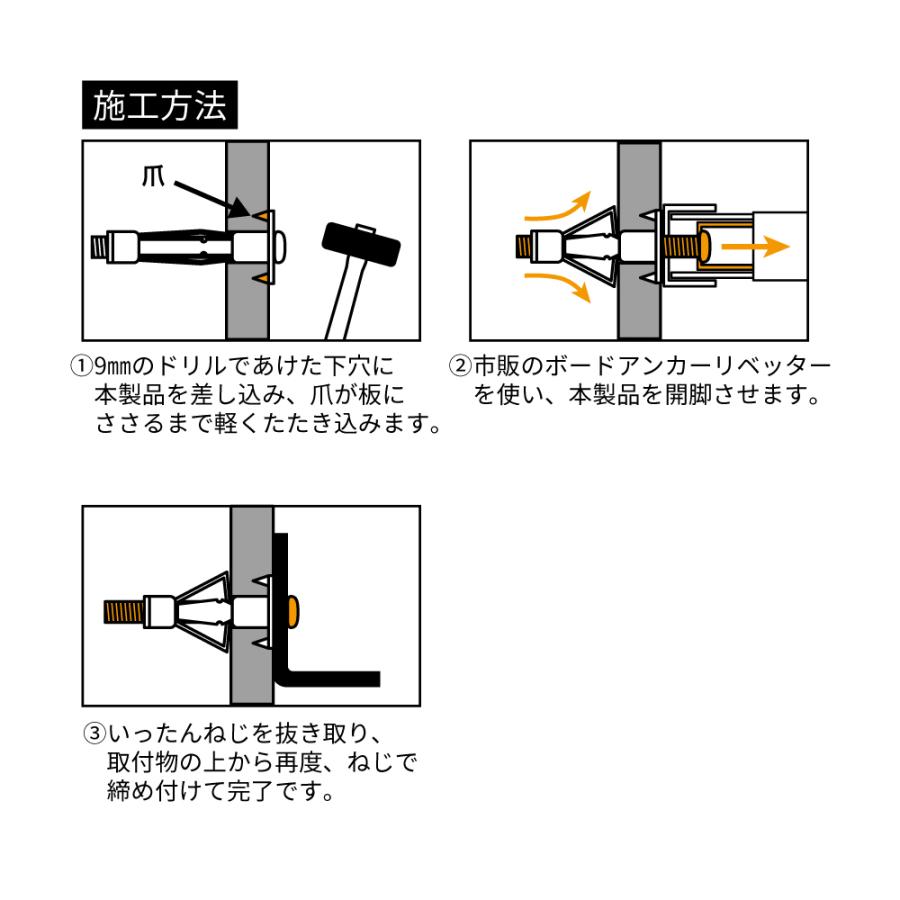 施工方法

爪

①9㎜のドリルであけた下穴に本製品を差し込み、爪が板にささるまで軽くたたき込みます。

②市販のボードアンカーリベッターを使い、本製品を開脚させます。

③いったんねじを抜き取り、取付物の上から再度、ねじで締め付けて完了です。