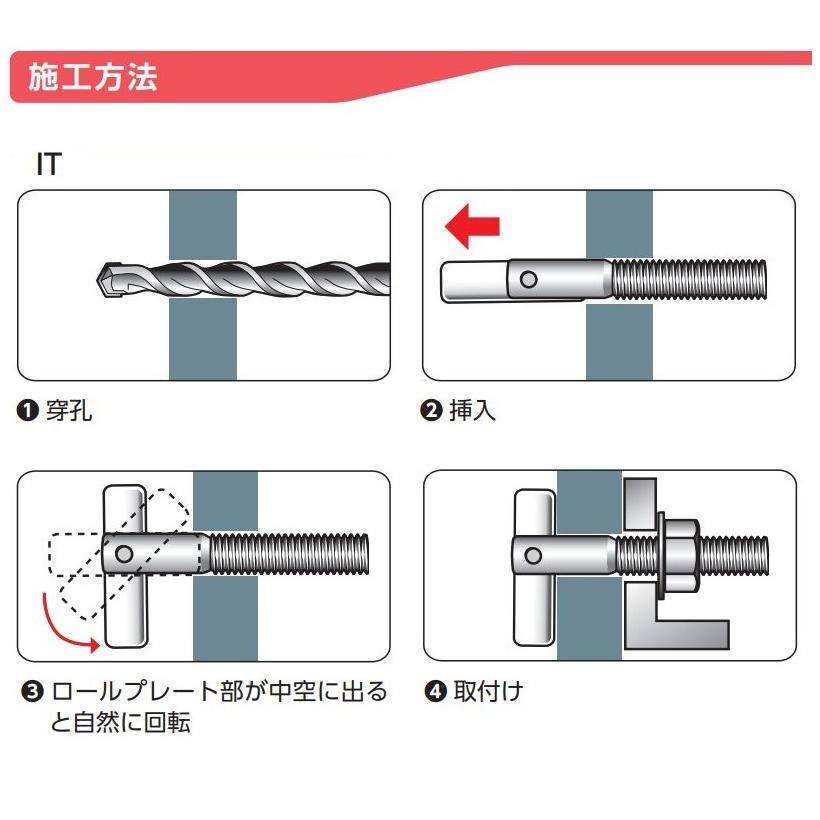 施工方法

IT

❶ 穿孔

❷ 挿入

❸ ロールプレート部が中空に出ると自然に回転

❹ 取付け