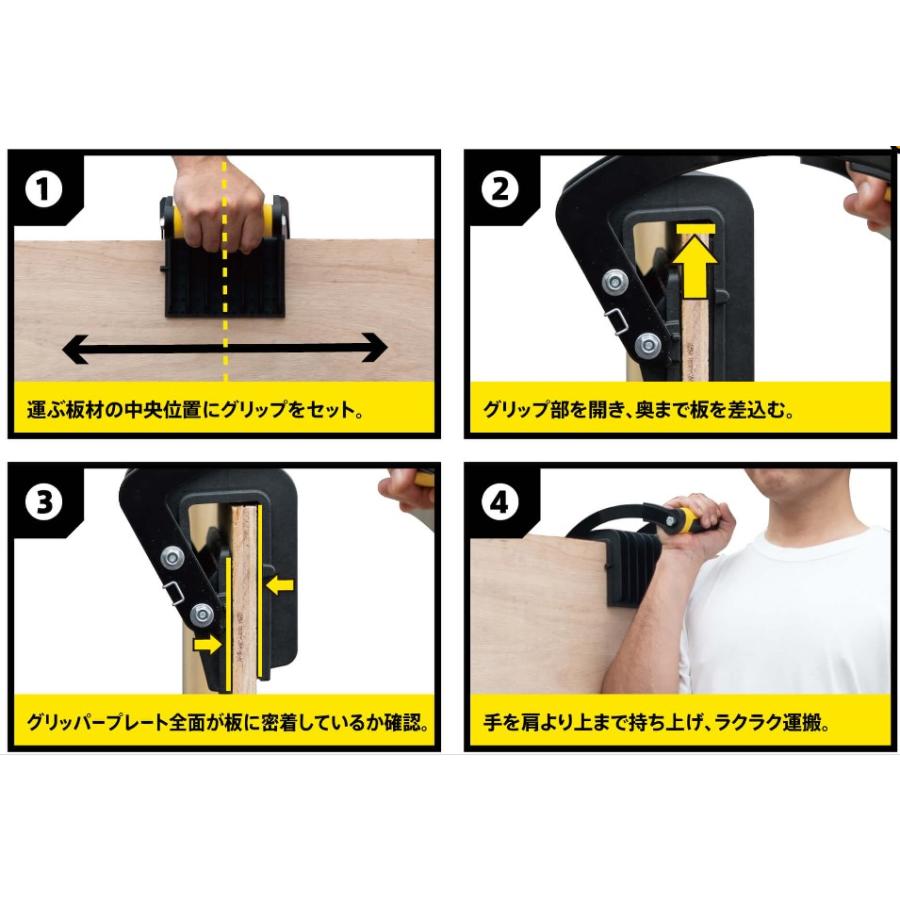 1
運ぶ板材の中央位置にグリップをセット。

2
グリップ部を開き、奥まで板を差込む。

3
グリッパープレート全面が板に密着しているか確認。

4
手を肩より上まで持ち上げ、ラクラク運搬。