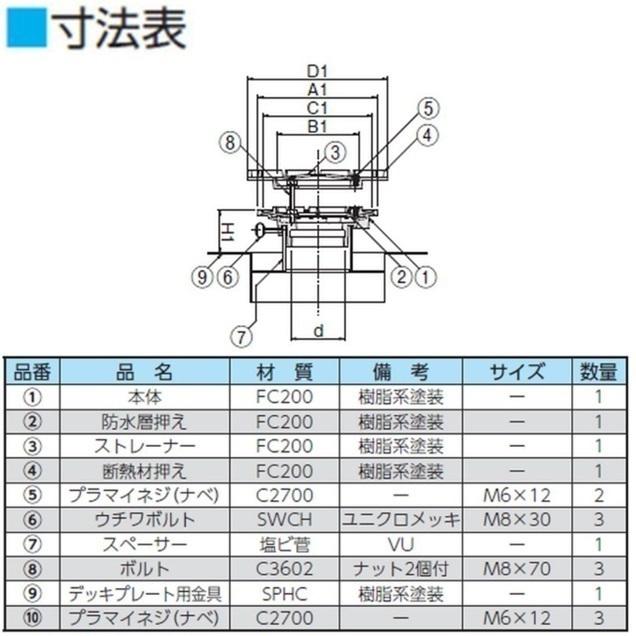 ■寸法表

D1
A1
C1
B1
⑤
④
⑧
③
H1
⑨ ⑥
② ①
⑦
d

| 品番 | 品 名 | 材 質 | 備 考 | サイズ | 数量 |
|---|---|---|---|---|---|
| ① | 本体 | FC200 | 樹脂系塗装 | ー | 1 |
| ② | 防水層押え | FC200 | 樹脂系塗装 | ー | 1 |
| ③ | ストレーナー | FC200 | 樹脂系塗装 | ー | 1 |
| ④ | 断熱材押え | FC200 | 樹脂系塗装 | ー | 1 |
| ⑤ | プラマイネジ(ナベ) | C2700 | ー | M6×12 | 2 |
| ⑥ | ウチワボルト | SWCH | ユニクロメッキ | M8×30 | 3 |
| ⑦ | スペーサー | 塩ビ管 | VU | ー | 1 |
| ⑧ | ボルト | C3602 | ナット2個付 | M8×70 | 3 |
| ⑨ | デッキプレート用金具 | SPHC | 樹脂系塗装 | ー | 1 |
| ⑩ | プラマイネジ(ナベ) | C2700 | ー | M6×12 | 3 |