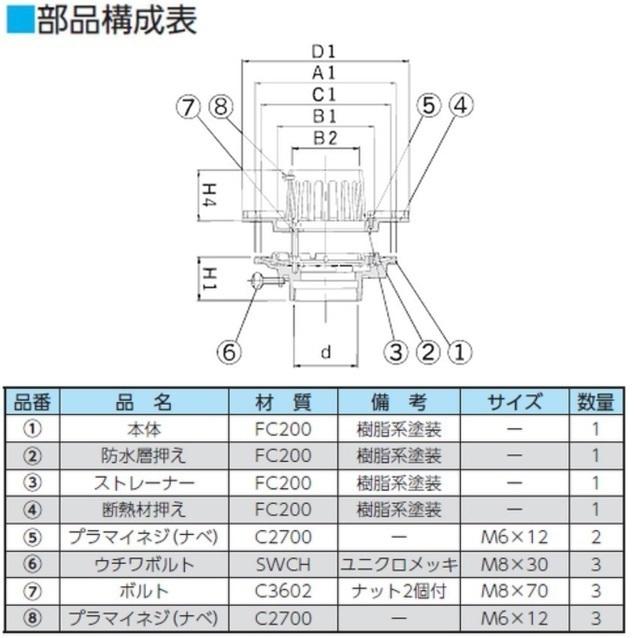 ■部品構成表

D1
A1
C1
B1
B2
⑦ ⑧
⑤ ④
H4
H1
⑥
d
③ ② ①

| 品番 | 品　名 | 材　質 | 備　考 | サイズ | 数量 |
|---|---|---|---|---|---|
| ① | 本体 | FC200 | 樹脂系塗装 | ー | 1 |
| ② | 防水層押え | FC200 | 樹脂系塗装 | ー | 1 |
| ③ | ストレーナー | FC200 | 樹脂系塗装 | ー | 1 |
| ④ | 断熱材押え | FC200 | 樹脂系塗装 | ー | 1 |
| ⑤ | プラマイネジ(ナベ) | C2700 | ー | M6×12 | 2 |
| ⑥ | ウチワボルト | SWCH | ユニクロメッキ | M8×30 | 3 |
| ⑦ | ボルト | C3602 | ナット2個付 | M8×70 | 3 |
| ⑧ | プラマイネジ(ナベ) | C2700 | ー | M6×12 | 3 |