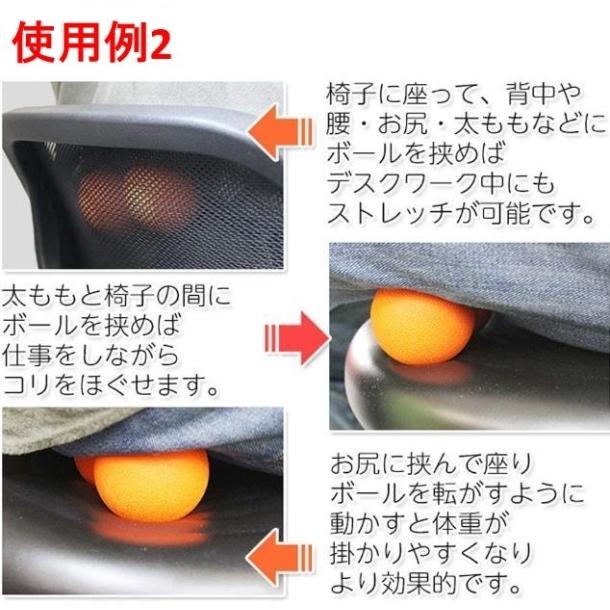 使用例2

椅子に座って、背中や腰・お尻・太ももなどにボールを挟めばデスクワーク中にもストレッチが可能です。

太ももと椅子の間にボールを挟めば仕事をしながらコリをほぐせます。

お尻に挟んで座りボールを転がすように動かすと体重が掛かりやすくなりより効果的です。