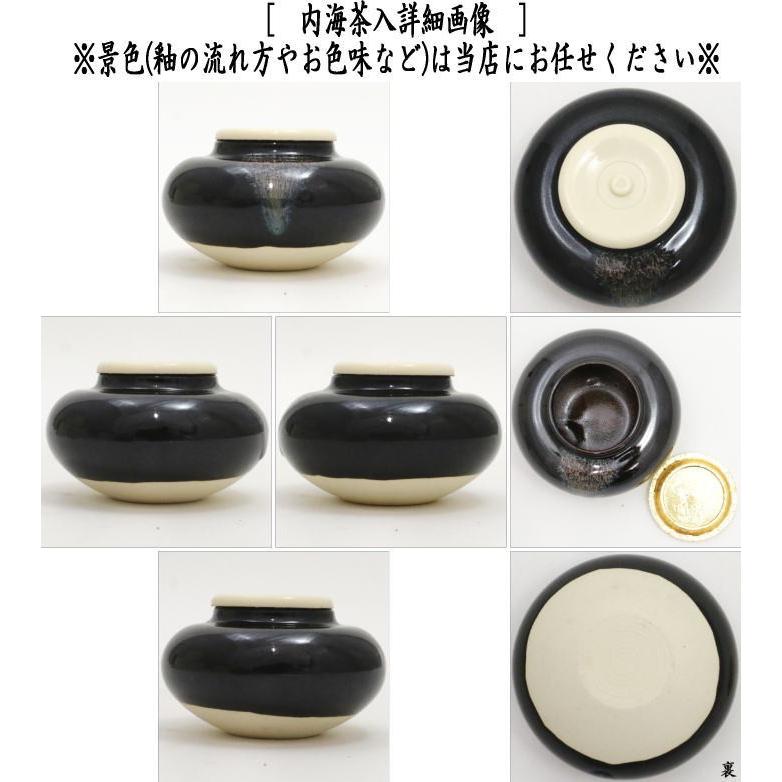 [ 内海茶入詳細画像 ]
※景色(釉の流れ方やお色味など)は当店にお任せください※

裏