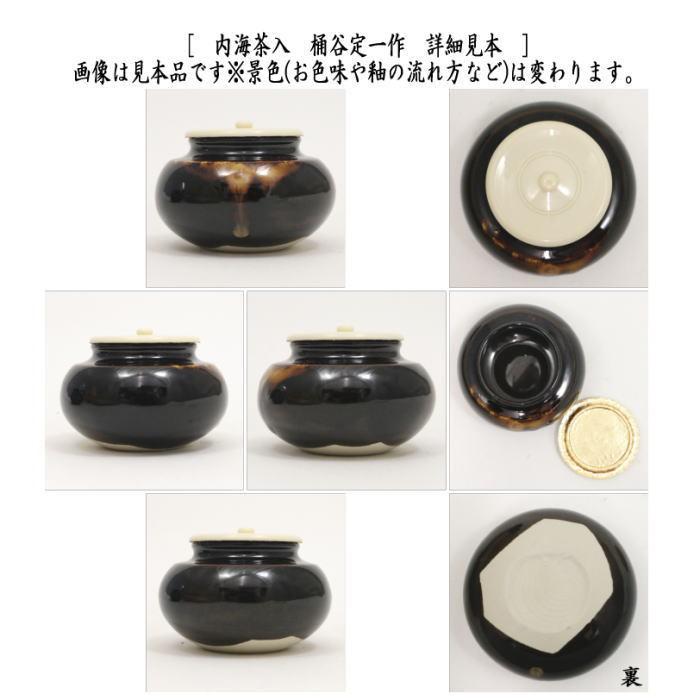 [ 内海茶入 桶谷定一作 詳細見本 ]
画像は見本品です※景色(お色味や釉の流れ方など)は変わります。

裏