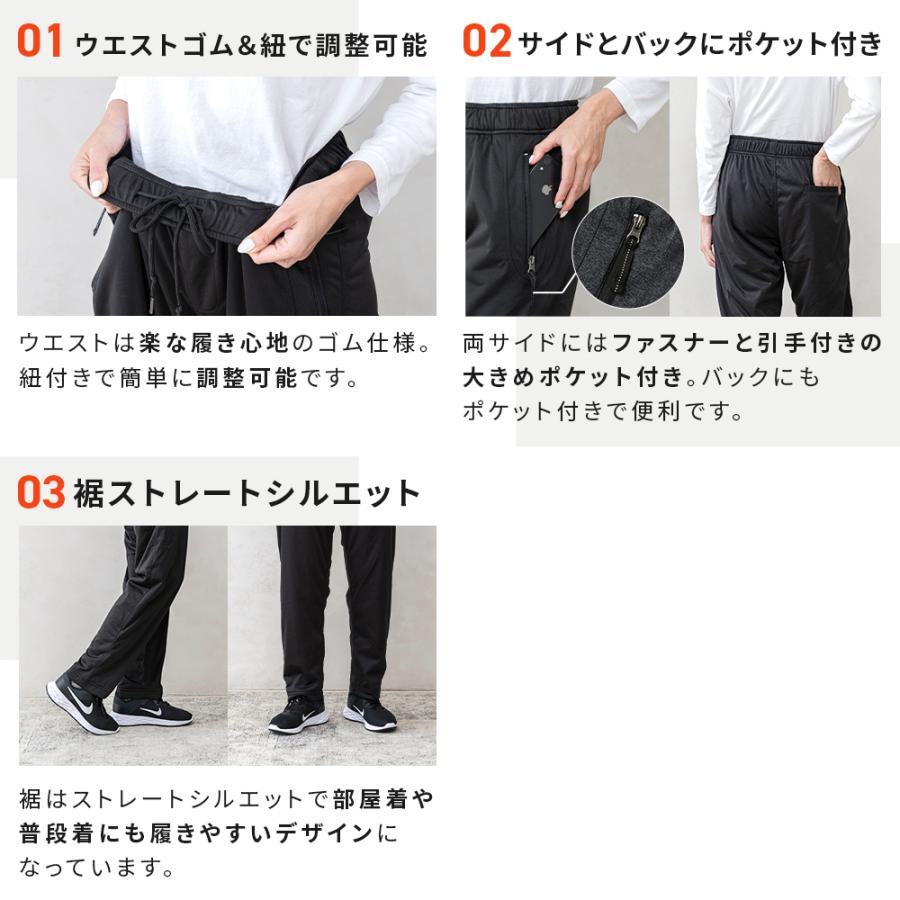 01 ウエストゴム&紐で調整可能

ウエストは楽な履き心地のゴム仕様。紐付きで簡単に調整可能です。

02 サイドとバックにポケット付き

両サイドにはファスナーと引手付きの大きめポケット付き。バックにもポケット付きで便利です。

03 裾ストレートシルエット

裾はストレートシルエットで部屋着や普段着にも履きやすいデザインになっています。