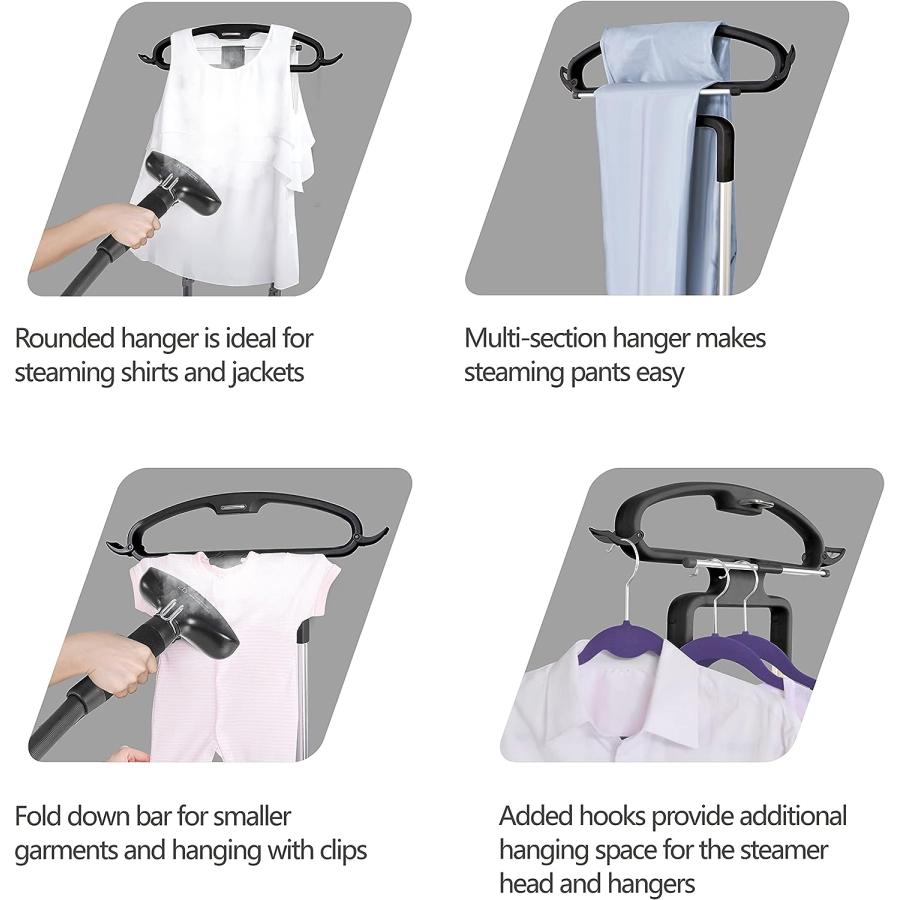 Rounded hanger is ideal for steaming shirts and jackets

Multi-section hanger makes steaming pants easy

Fold down bar for smaller garments and hanging with clips

Added hooks provide additional hanging space for the steamer head and hangers