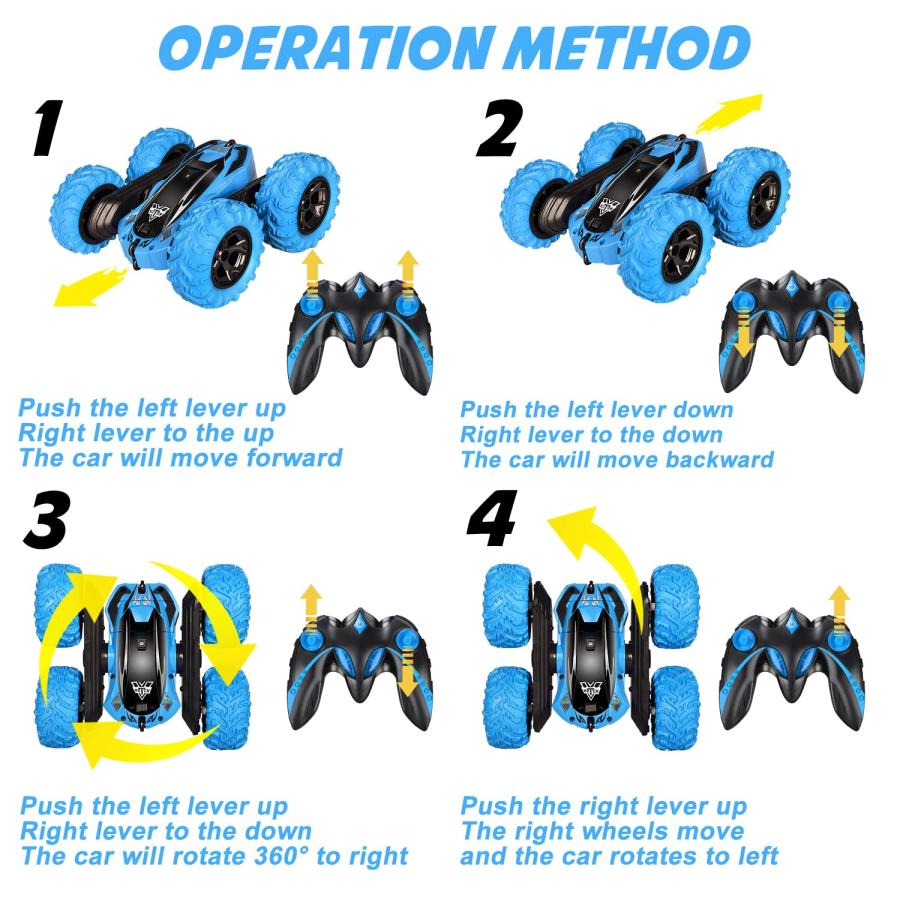 OPERATION METHOD

1

Push the left lever up
Right lever to the up
The car will move forward

2

Push the left lever down
Right lever to the down
The car will move backward

3

Push the left lever up
Right lever to the down
The car will rotate 360° to right

4

Push the right lever up
The right wheels move
and the car rotates to left