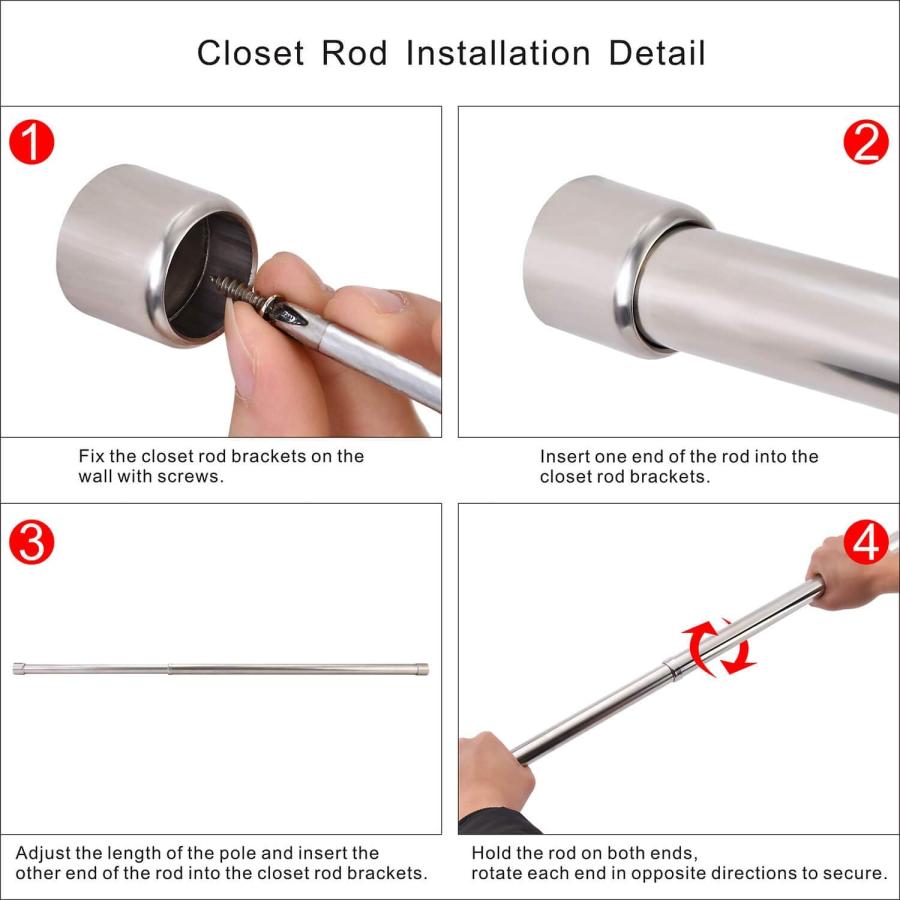 Closet Rod Installation Detail

1

Fix the closet rod brackets on the wall with screws.

2

Insert one end of the rod into the closet rod brackets.

3

Adjust the length of the pole and insert the other end of the rod into the closet rod brackets.

4

Hold the rod on both ends, rotate each end in opposite directions to secure.