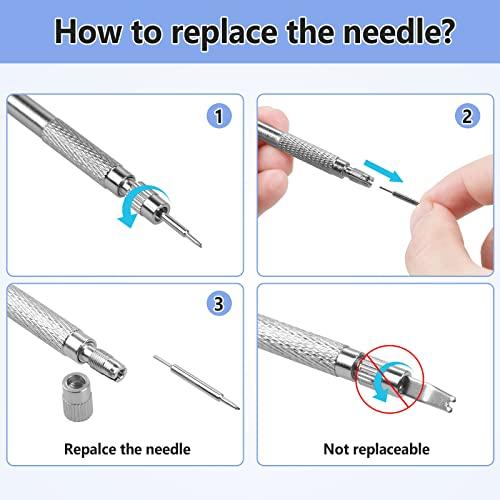 How to replace the needle?

1

2

3

Repalce the needle

Not replaceable