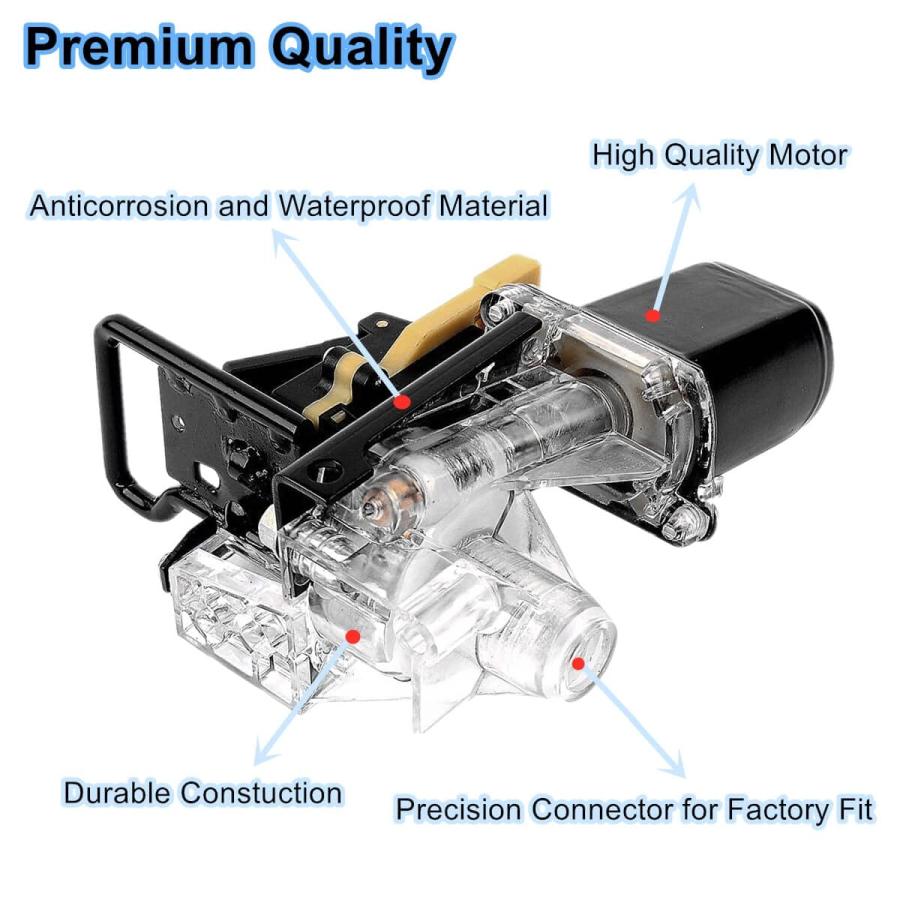 Premium Quality

High Quality Motor

Anticorrosion and Waterproof Material

Durable Constuction

Precision Connector for Factory Fit