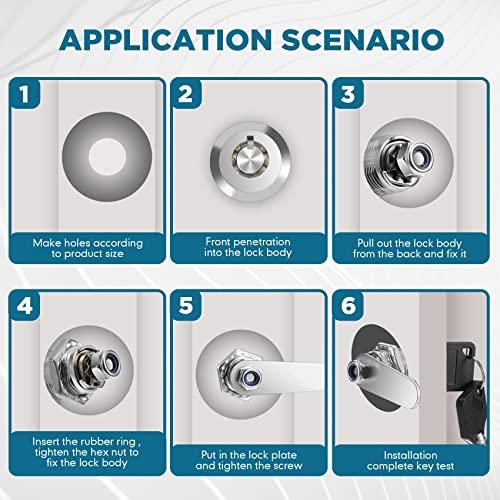 APPLICATION SCENARIO

1

Make holes according to product size

2

Front penetration into the lock body

3

Pull out the lock body from the back and fix it

4

Insert the rubber ring , tighten the hex nut to fix the lock body

5

Put in the lock plate and tighten the screw

6

Installation complete key test