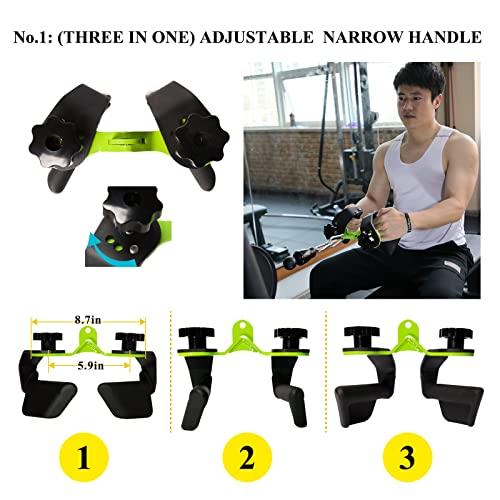 No.1: (THREE IN ONE) ADJUSTABLE NARROW HANDLE

8.7in

5.9in

1

2

3