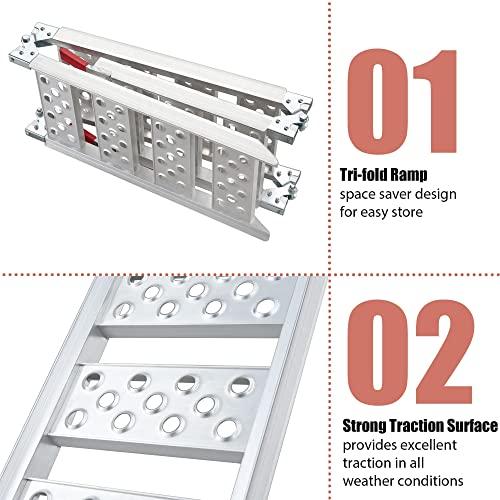 01

Tri-fold Ramp
space saver design for easy store

02

Strong Traction Surface
provides excellent traction in all weather conditions