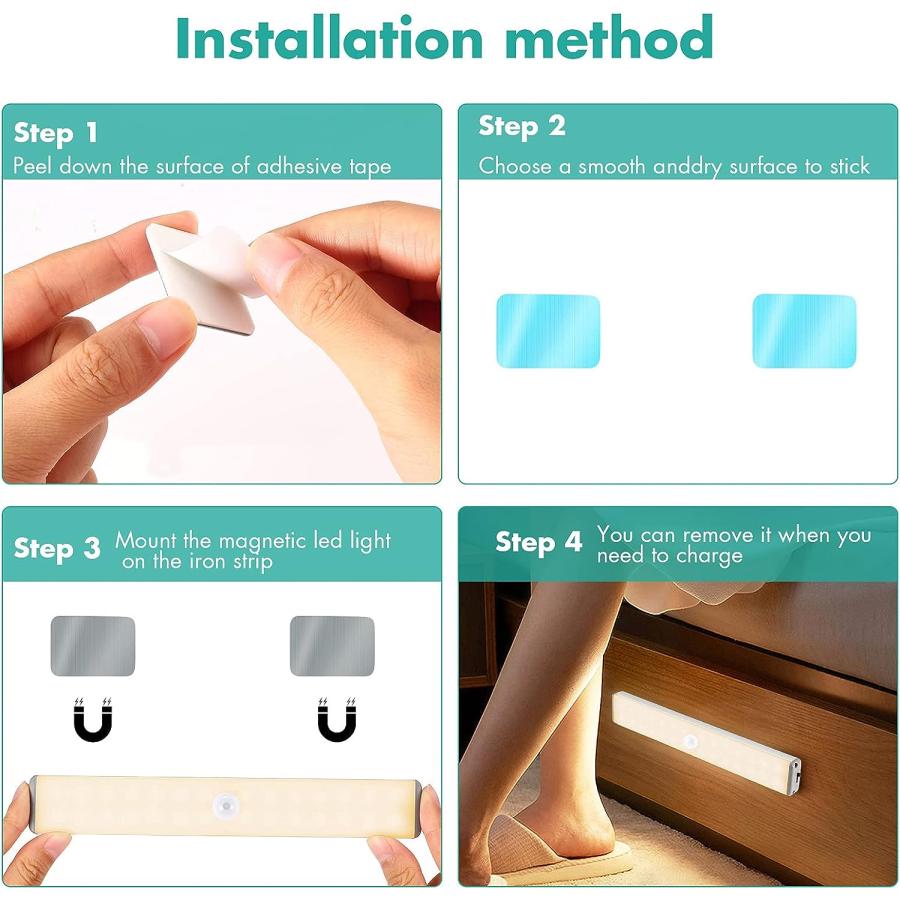 Installation method

Step 1
Peel down the surface of adhesive tape

Step 2
Choose a smooth anddry surface to stick

Step 3 Mount the magnetic led light on the iron strip

Step 4 You can remove it when you need to charge