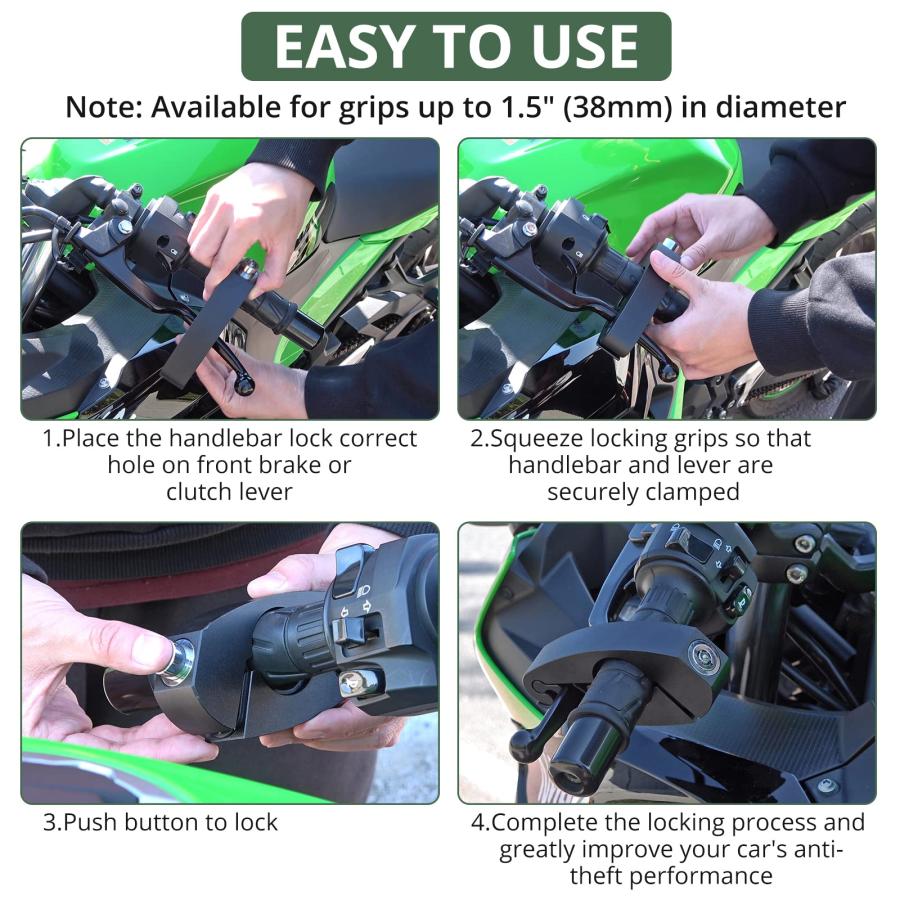 EASY TO USE

Note: Available for grips up to 1.5" (38mm) in diameter

1.Place the handlebar lock correct hole on front brake or clutch lever

2.Squeeze locking grips so that handlebar and lever are securely clamped

3.Push button to lock

4.Complete the locking process and greatly improve your car's anti-theft performance