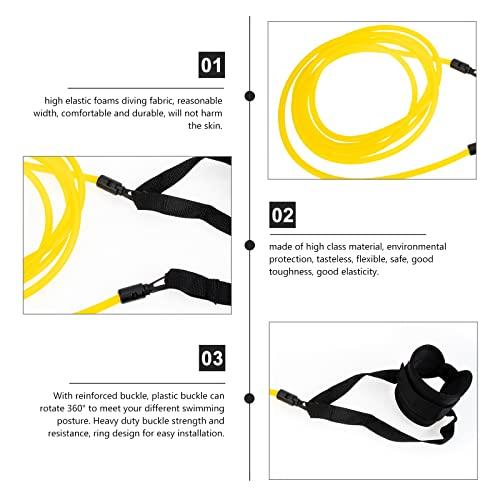 01

high elastic foams diving fabric, reasonable width, comfortable and durable, will not harm the skin.

02

made of high class material, environmental protection, tasteless, flexible, safe, good toughness, good elasticity.

03

With reinforced buckle, plastic buckle can rotate 360° to meet your different swimming posture. Heavy duty buckle strength and resistance, ring design for easy installation.