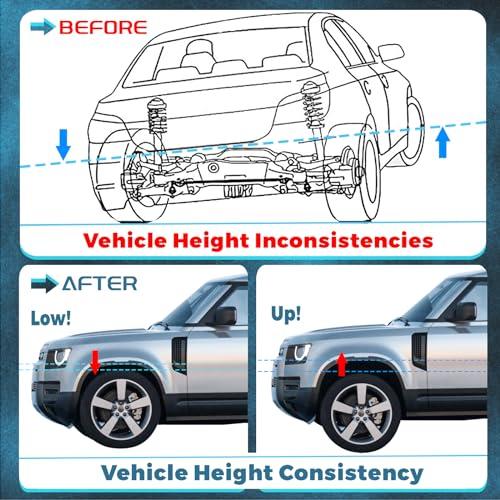 BEFORE

Vehicle Height Inconsistencies

AFTER

Low!

Up!

Vehicle Height Consistency