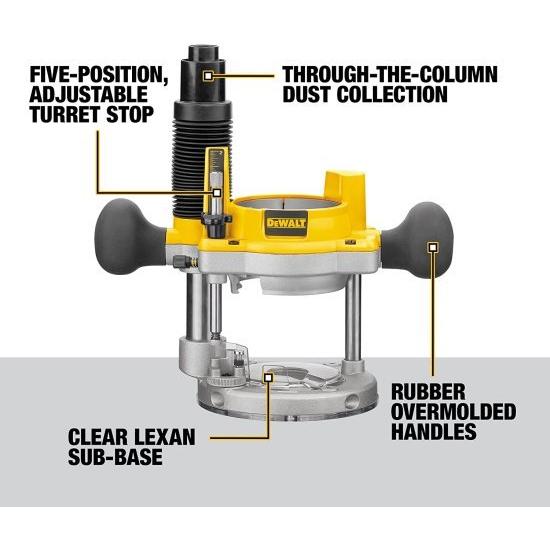 FIVE-POSITION, ADJUSTABLE TURRET STOP

THROUGH-THE-COLUMN DUST COLLECTION

DEWALT

RUBBER OVERMOLDED HANDLES

CLEAR LEXAN SUB-BASE