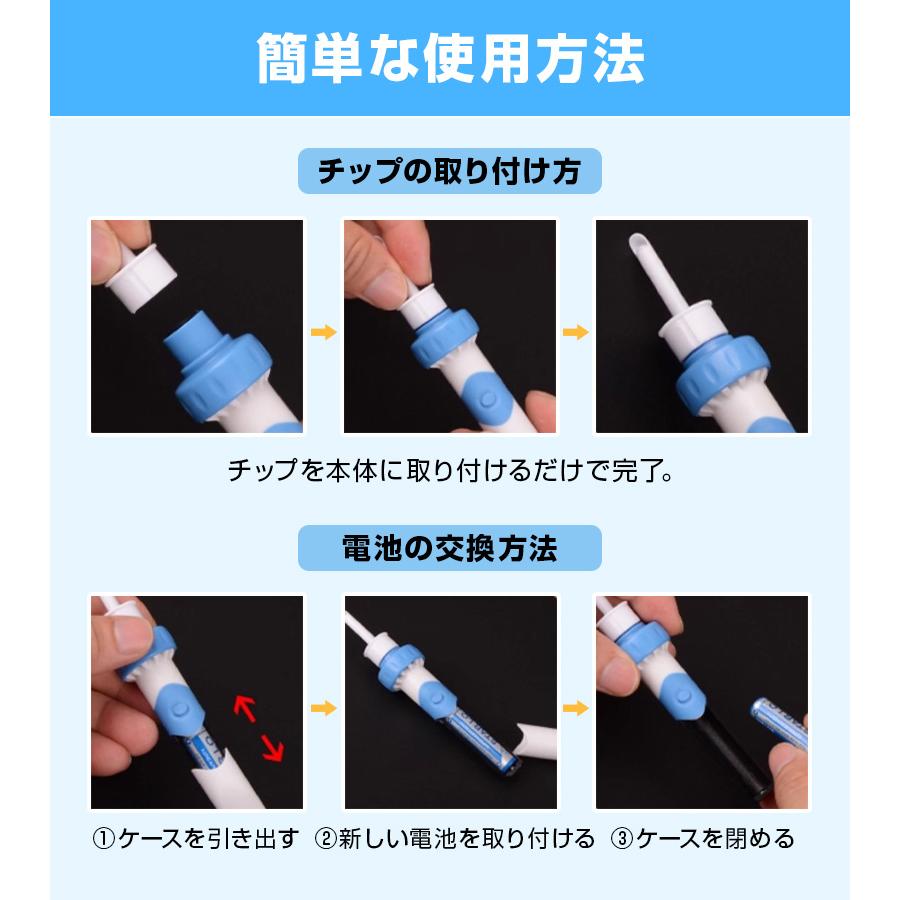 簡単な使用方法

チップの取り付け方

チップを本体に取り付けるだけで完了。

電池の交換方法

①ケースを引き出す ②新しい電池を取り付ける ③ケースを閉める