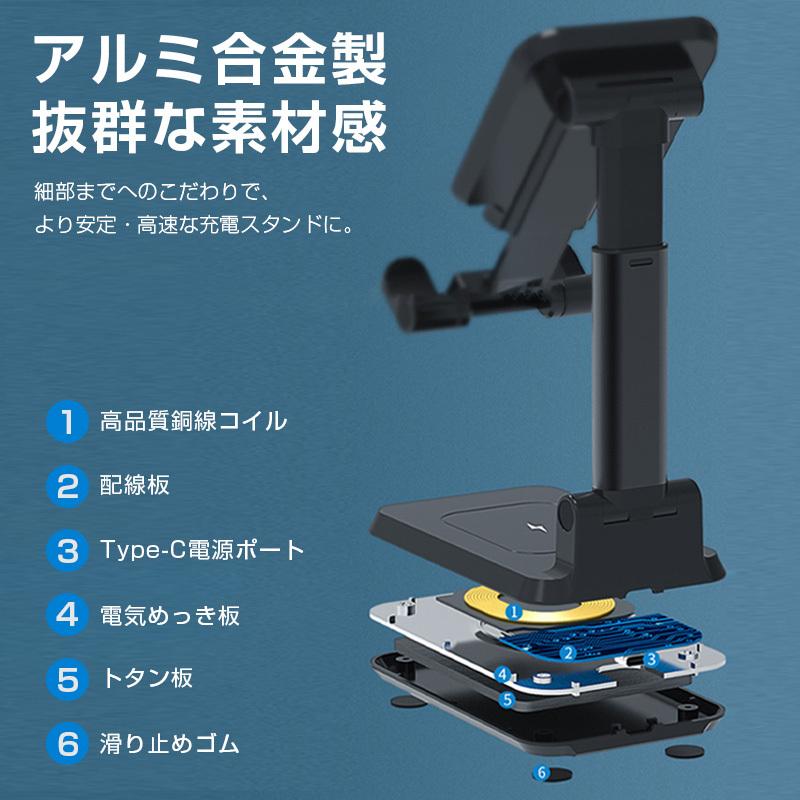 アルミ合金製
抜群な素材感

細部までへのこだわりで、
より安定・高速な充電スタンドに。

1 高品質銅線コイル

2 配線板

3 Type-C電源ポート

4 電気めっき板

5 トタン板

6 滑り止めゴム

1
2
3
4
5
6