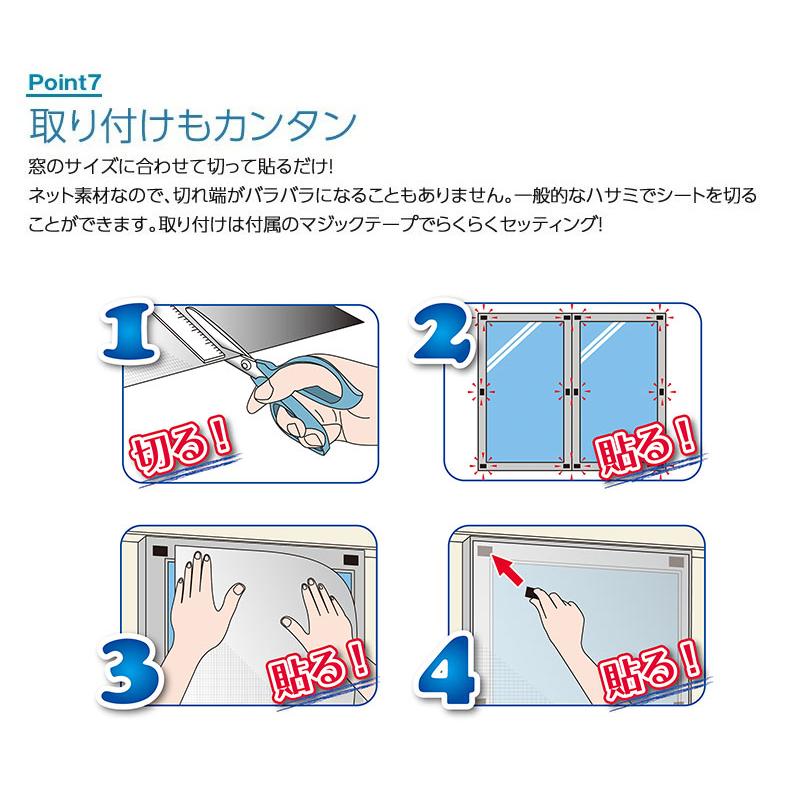 Point7

取り付けもカンタン

窓のサイズに合わせて切って貼るだけ!
ネット素材なので、切れ端がバラバラになることもありません。一般的なハサミでシートを切ることができます。取り付けは付属のマジックテープでらくらくセッティング!

1
切る!

2
貼る!

3
貼る!

4
貼る!