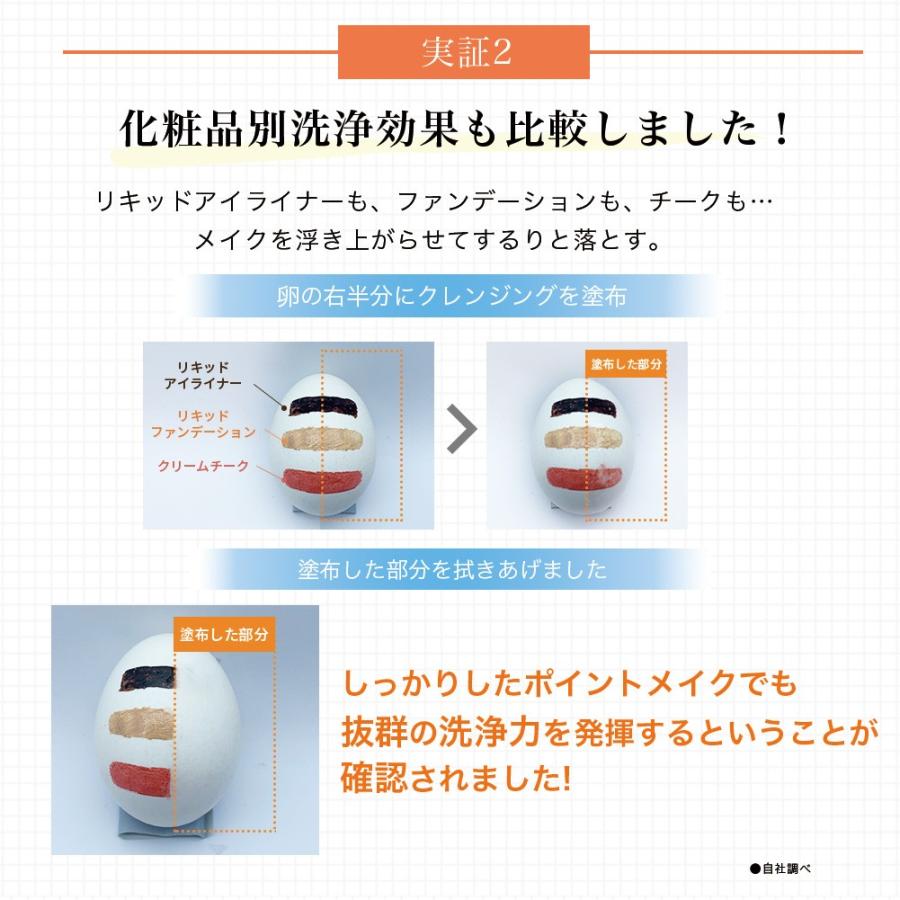 実証2

化粧品別洗浄効果も比較しました！

リキッドアイライナーも、ファンデーションも、チークも…
メイクを浮き上がらせてするりと落とす。

卵の右半分にクレンジングを塗布

リキッド
アイライナー

リキッド
ファンデーション

クリームチーク

塗布した部分

塗布した部分を拭きあげました

塗布した部分

しっかりしたポイントメイクでも
抜群の洗浄力を発揮するということが
確認されました!

●自社調べ