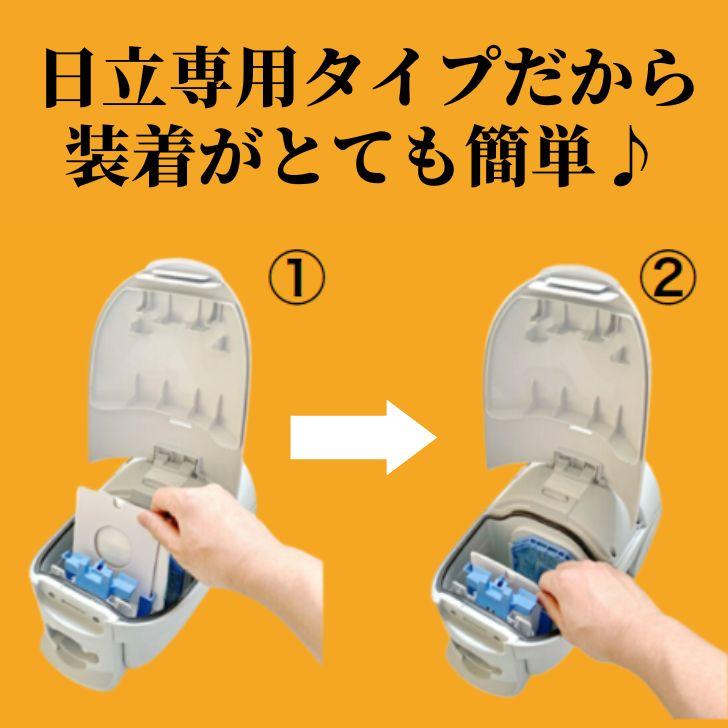 日立専用タイプだから
装着がとても簡単♪

①

②