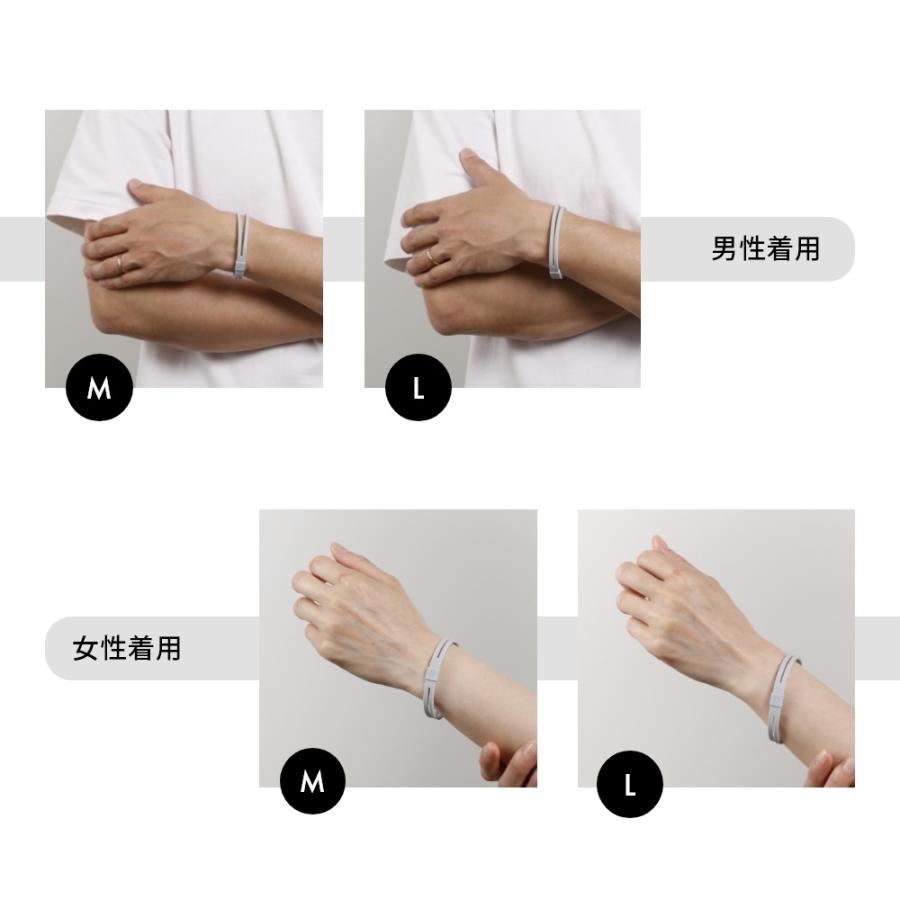 M

L

男性着用

女性着用

M

L