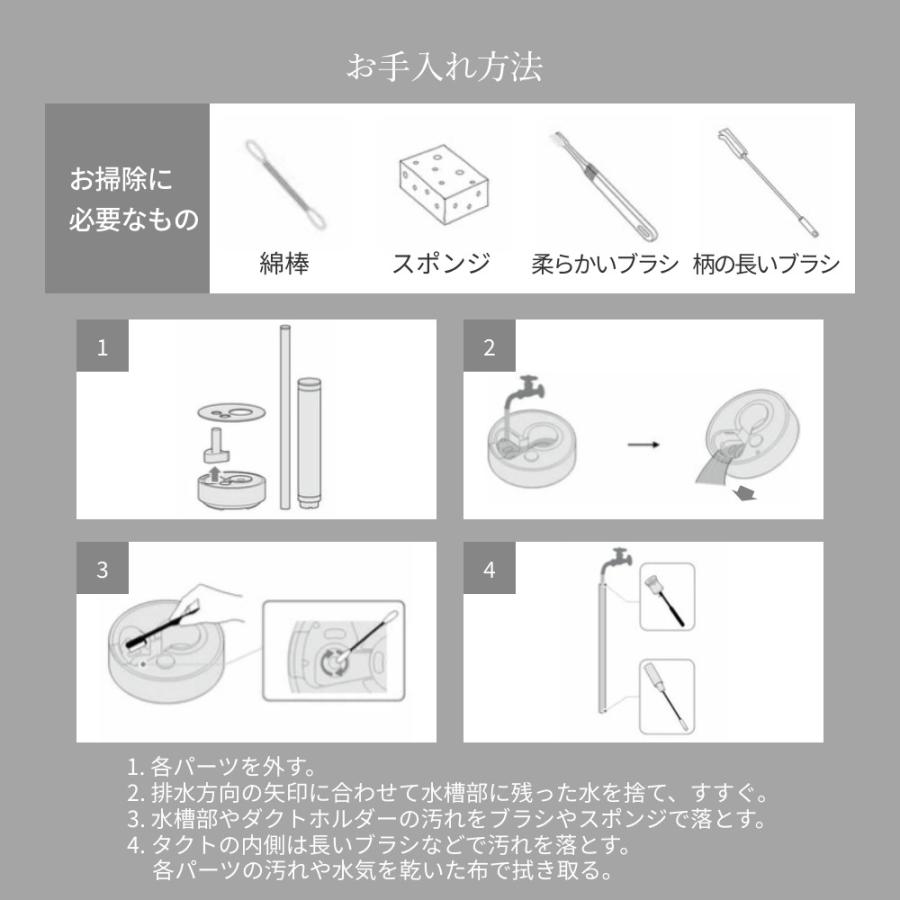 お手入れ方法

お掃除に必要なもの

綿棒

スポンジ

柔らかいブラシ

柄の長いブラシ

1

2

3

4

1. 各パーツを外す。
2. 排水方向の矢印に合わせて水槽部に残った水を捨て、すすぐ。
3. 水槽部やダクトホルダーの汚れをブラシやスポンジで落とす。
4. タクトの内側は長いブラシなどで汚れを落とす。
各パーツの汚れや水気を乾いた布で拭き取る。