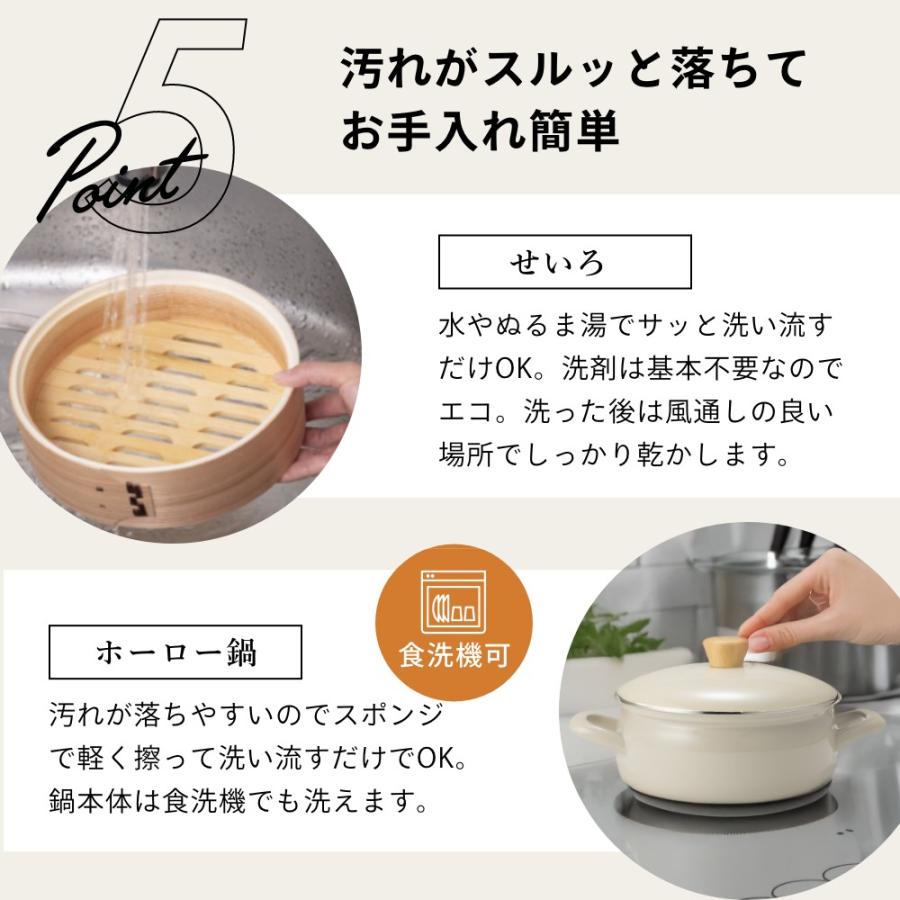 Point 5

汚れがスルッと落ちて
お手入れ簡単

せいろ

水やぬるま湯でサッと洗い流すだけOK。洗剤は基本不要なのでエコ。洗った後は風通しの良い場所でしっかり乾かします。

食洗機可

ホーロー鍋

汚れが落ちやすいのでスポンジで軽く擦って洗い流すだけでOK。鍋本体は食洗機でも洗えます。