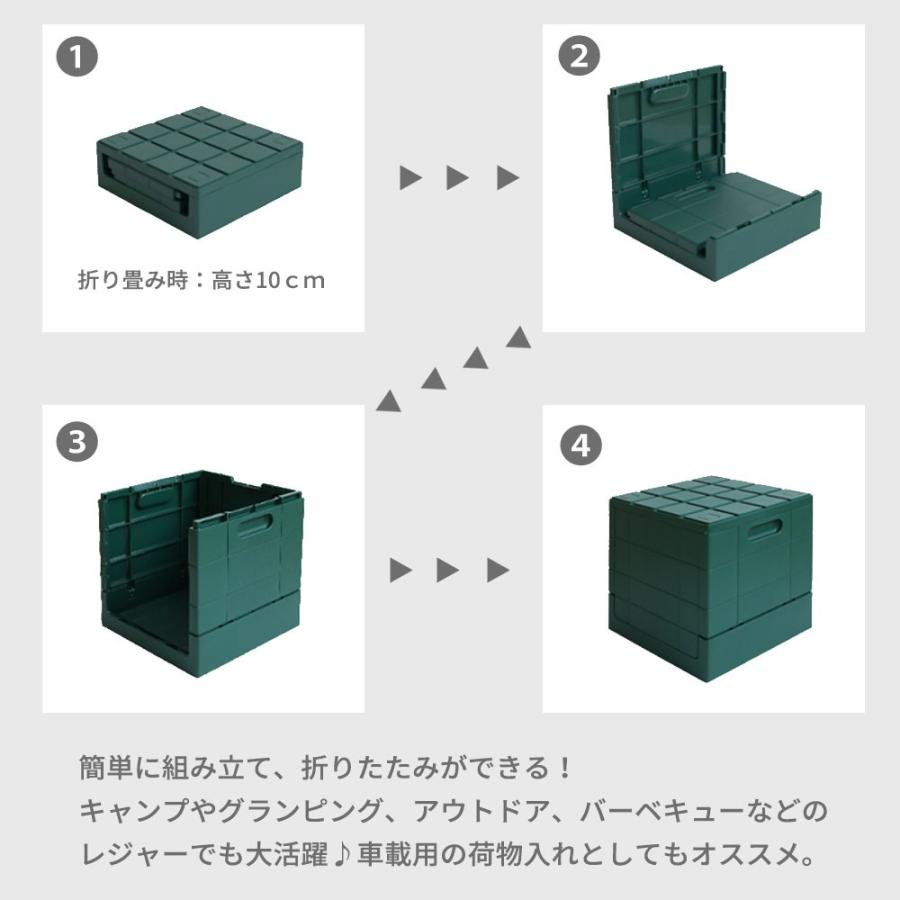 1

折り畳み時：高さ10ｃｍ

2

3

4

簡単に組み立て、折りたたみができる！
キャンプやグランピング、アウトドア、バーベキューなどのレジャーでも大活躍♪車載用の荷物入れとしてもオススメ。