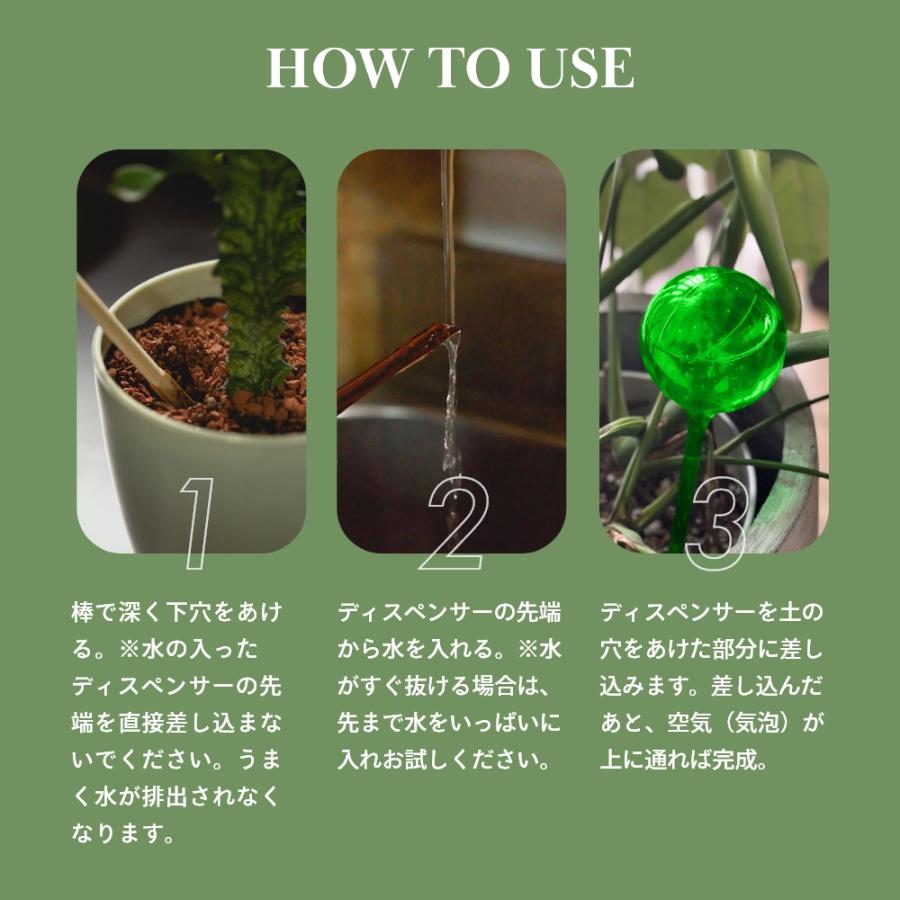 HOW TO USE

1

棒で深く下穴をあける。※水の入ったディスペンサーの先端を直接差し込まないでください。うまく水が排出されなくなります。

2

ディスペンサーの先端から水を入れる。※水がすぐ抜ける場合は、先まで水をいっぱいに入れお試しください。

3

ディスペンサーを土の穴をあけた部分に差し込みます。差し込んだあと、空気（気泡）が上に通れば完成。