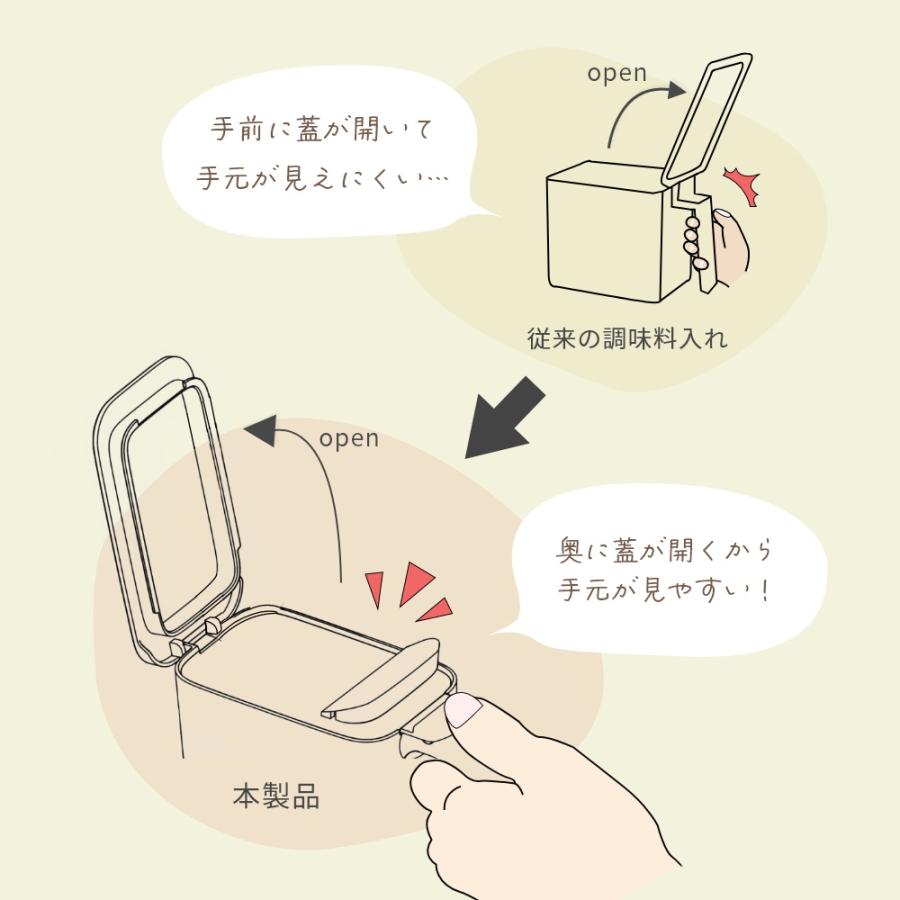 手前に蓋が開いて
手元が見えにくい…

open

従来の調味料入れ

open

奥に蓋が開くから
手元が見やすい！

本製品