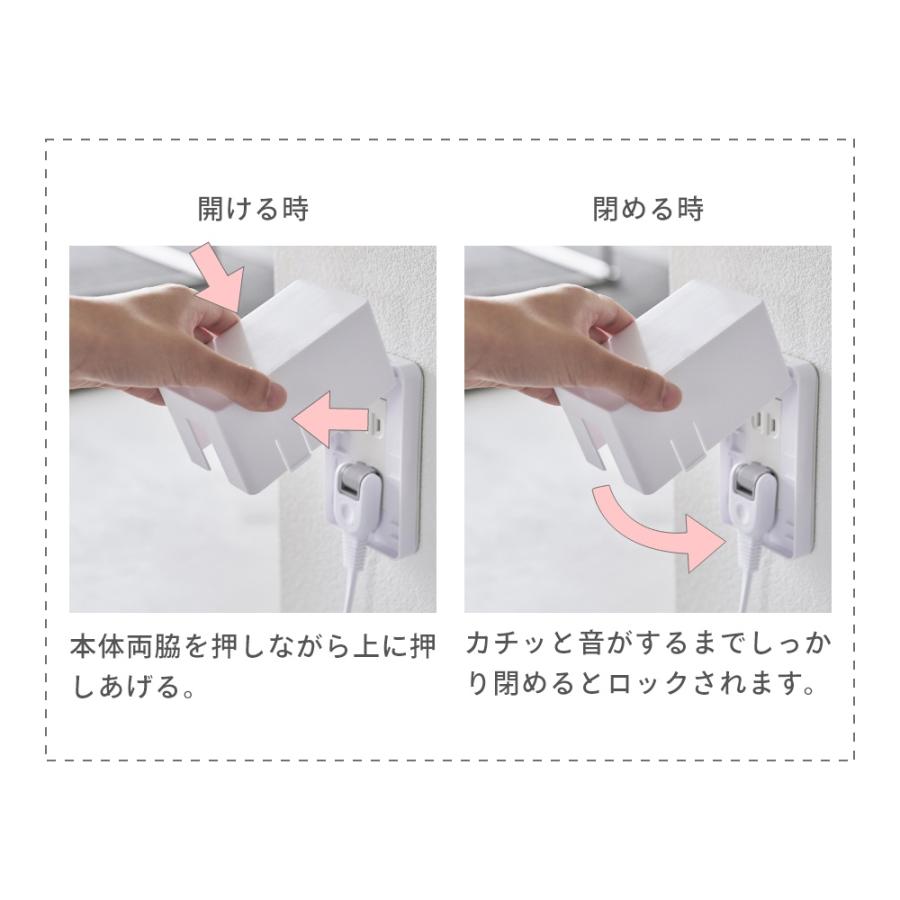 開ける時

本体両脇を押しながら上に押しあげる。

閉める時

カチッと音がするまでしっかり閉めるとロックされます。