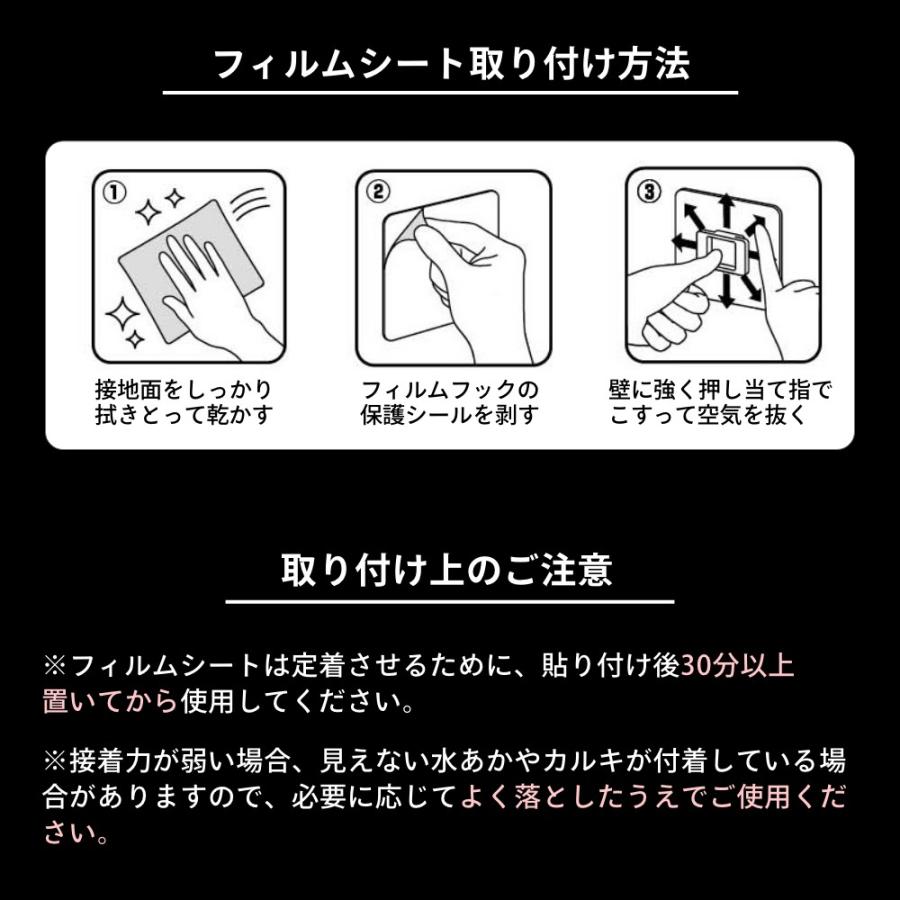 フィルムシート取り付け方法

①
接地面をしっかり拭きとって乾かす

②
フィルムフックの保護シールを剥す

③
壁に強く押し当て指でこすって空気を抜く

取り付け上のご注意

※フィルムシートは定着させるために、貼り付け後30分以上置いてから使用してください。

※接着力が弱い場合、見えない水あかやカルキが付着している場合がありますので、必要に応じてよく落としたうえでご使用ください。